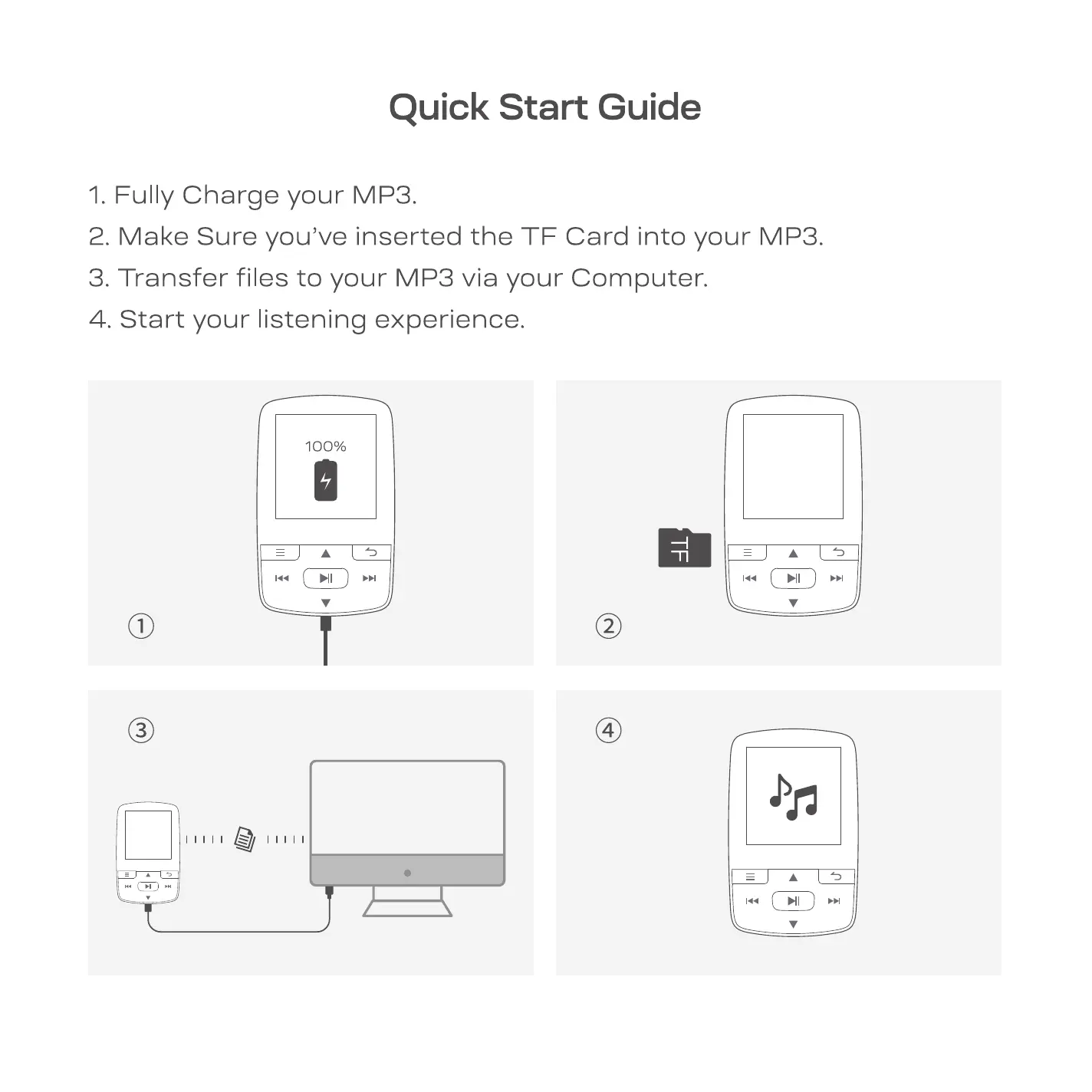 Quick Start Guide

1. Fully Charge your MP3.
2. Make Sure you've inserted the TF Card into your MP3.
3. Transfer files to your MP3 via your Computer.
4. Start your listening experience.

100%

①

TF

②

③

④