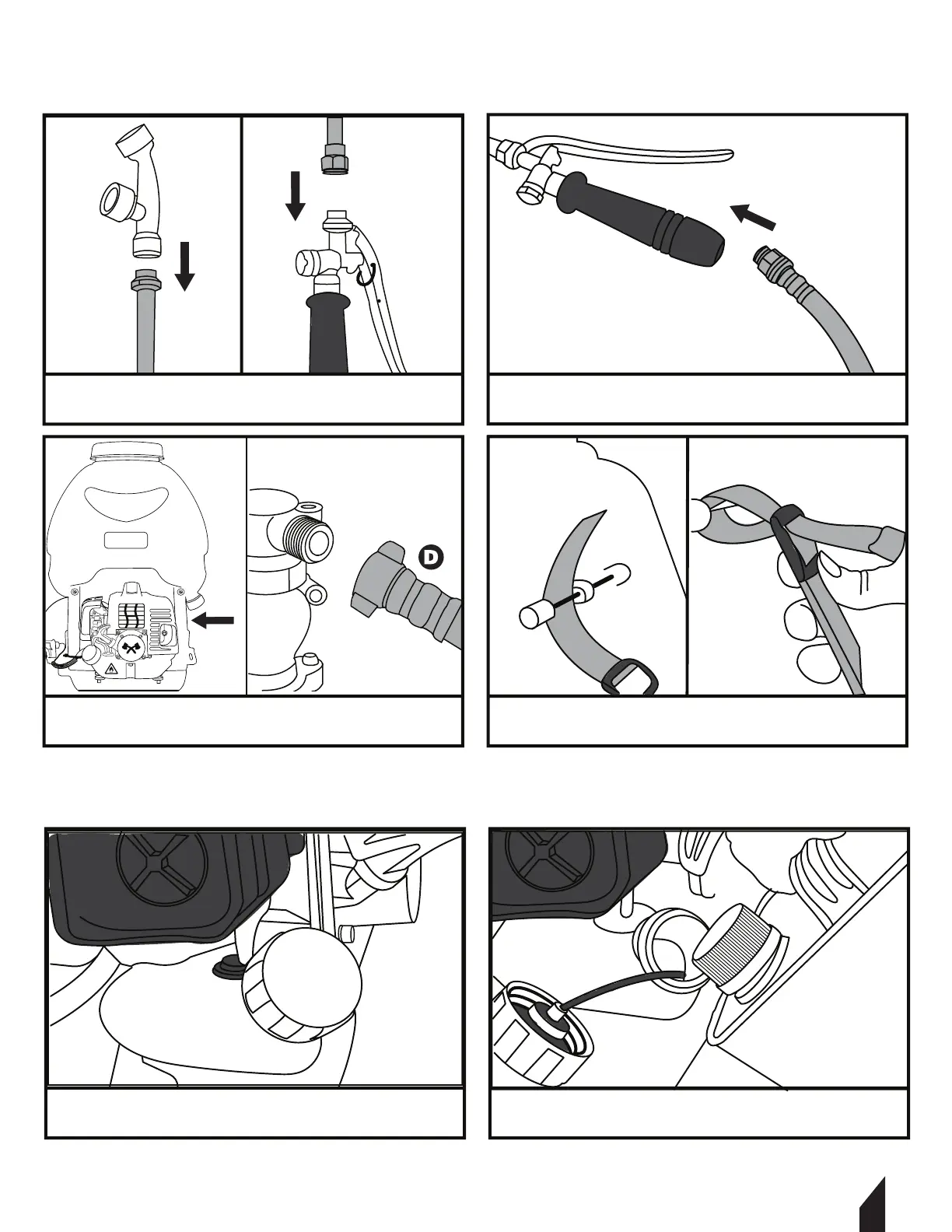 D