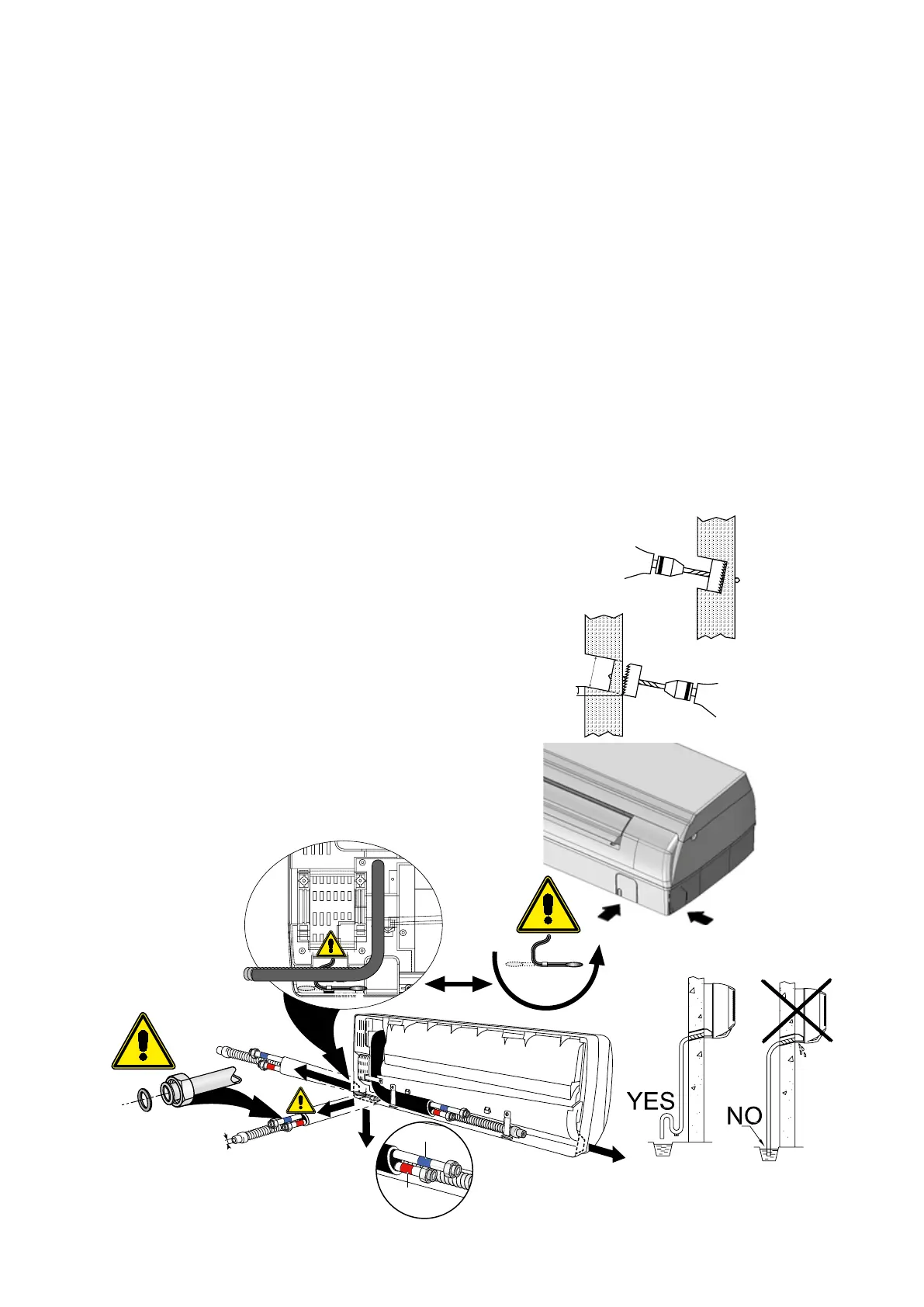 YES

NO