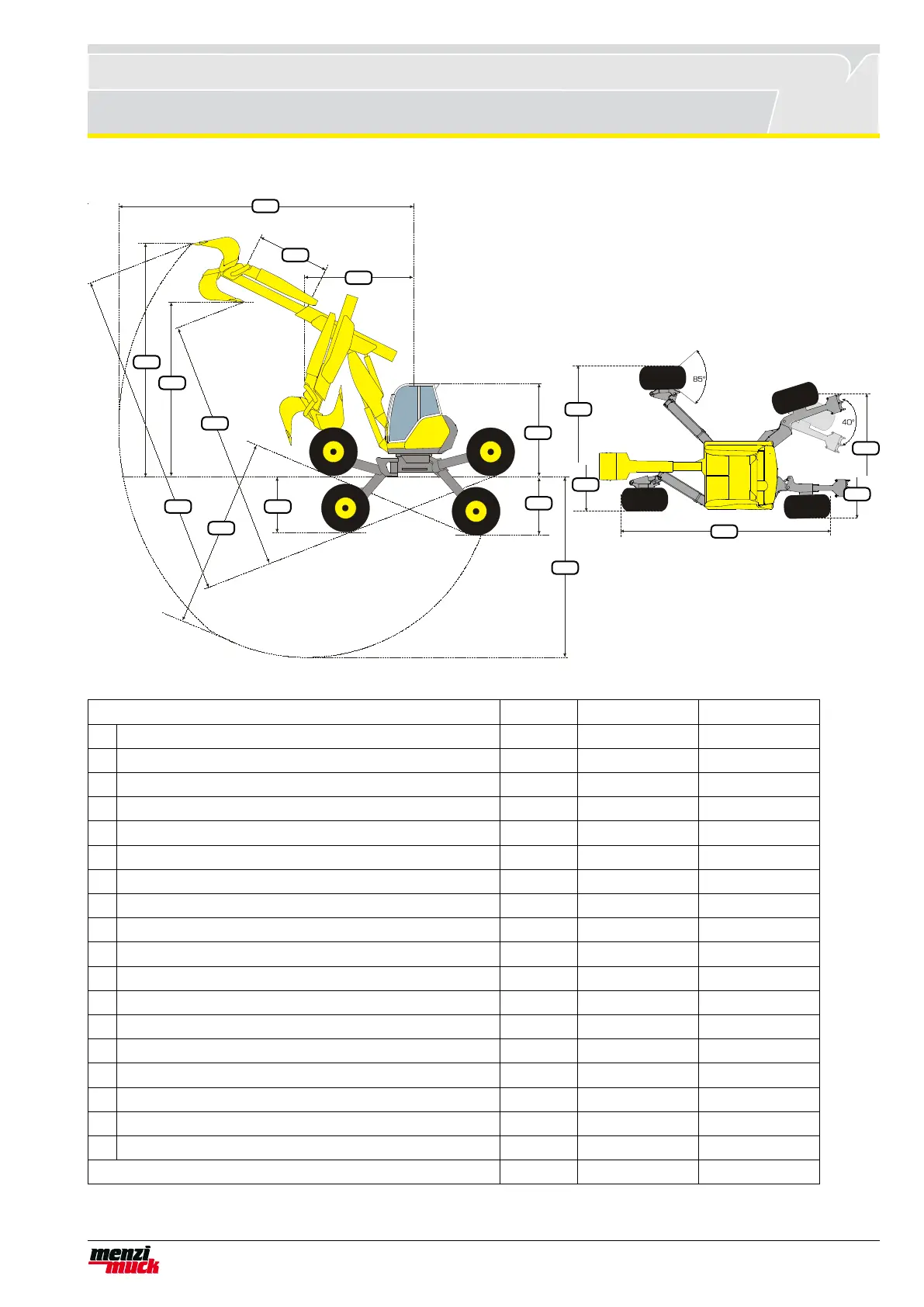 85°

40°

menzi muck