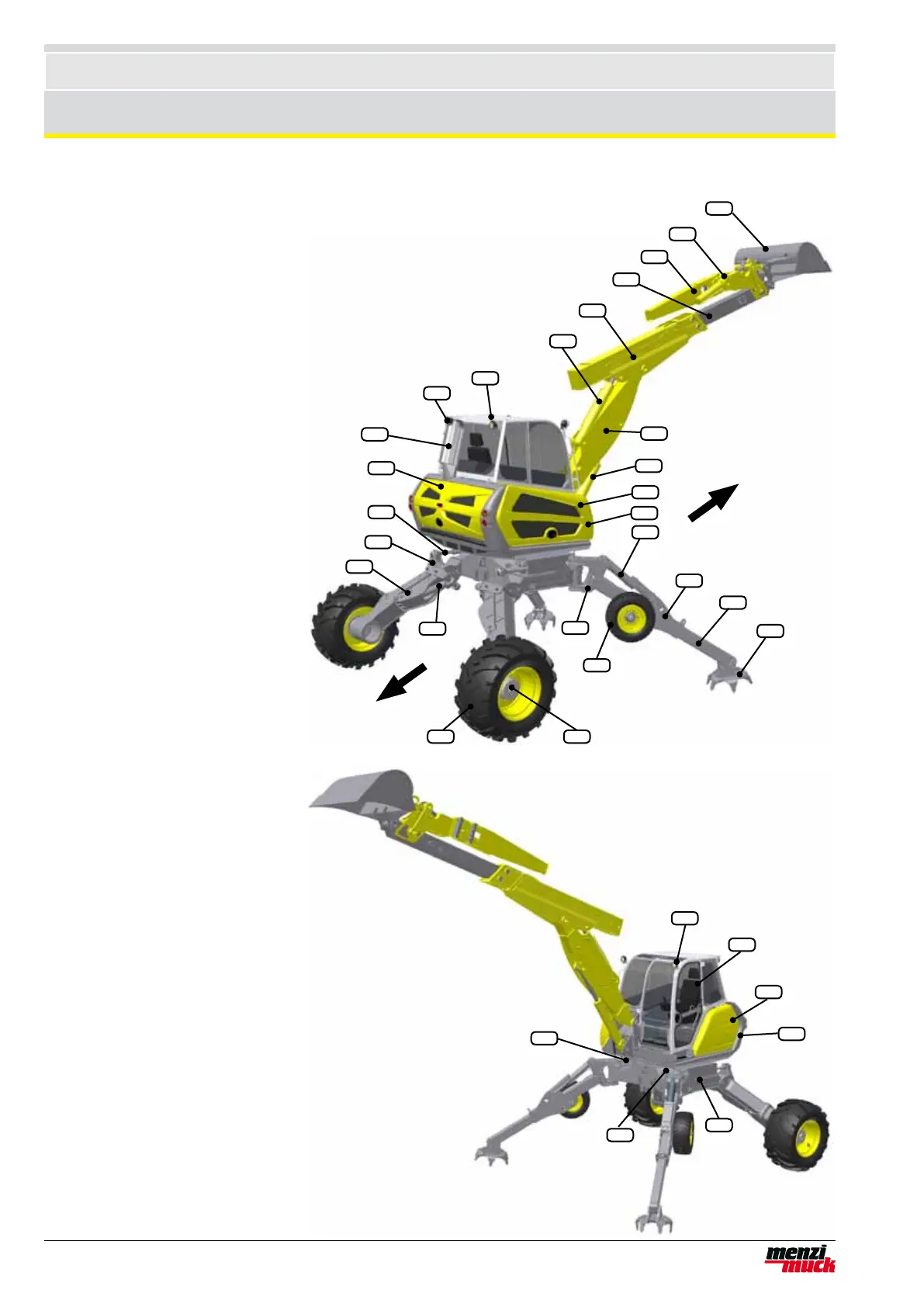 menzi muck