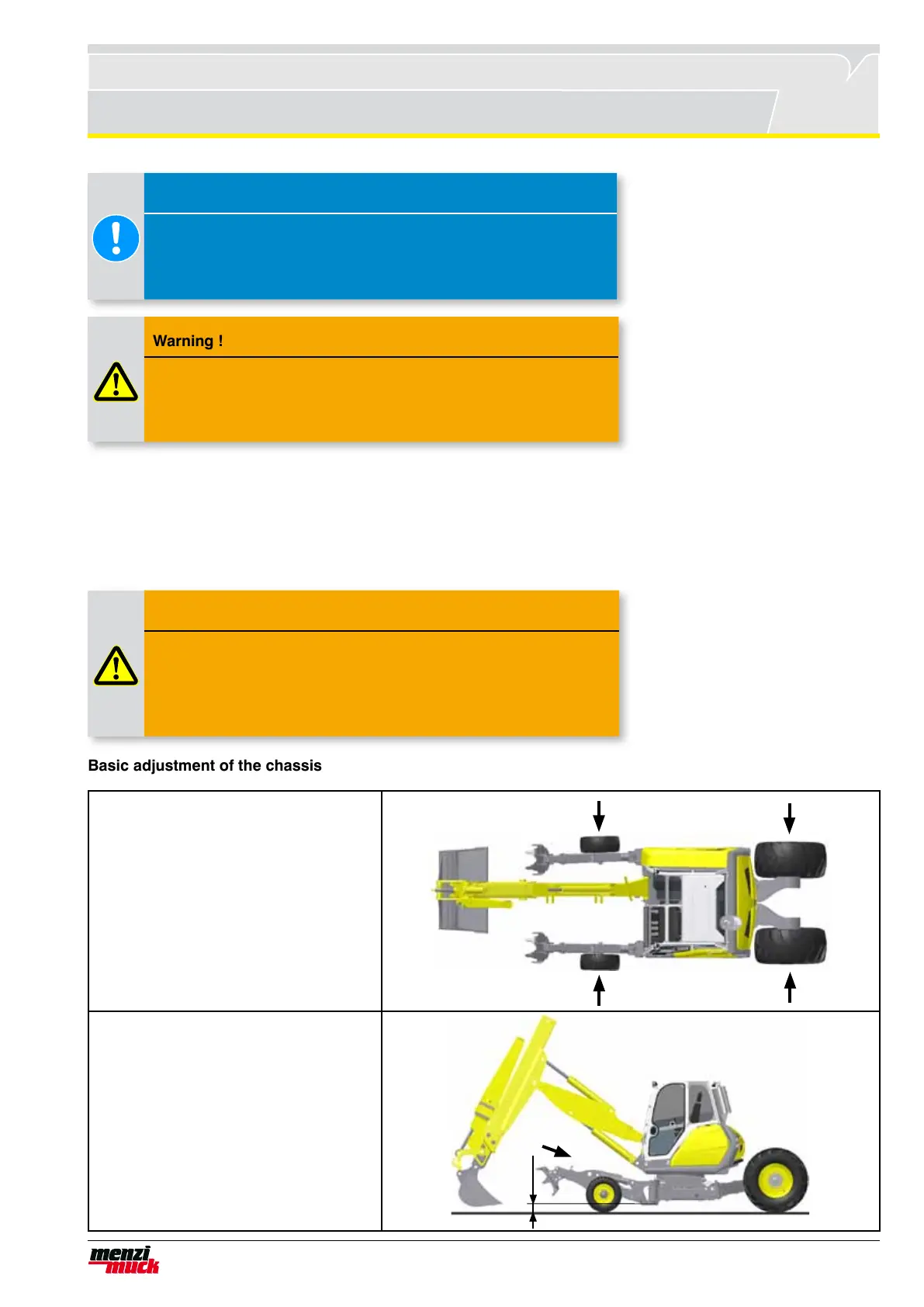 Warning !

Basic adjustment of the chassis

menzi muck