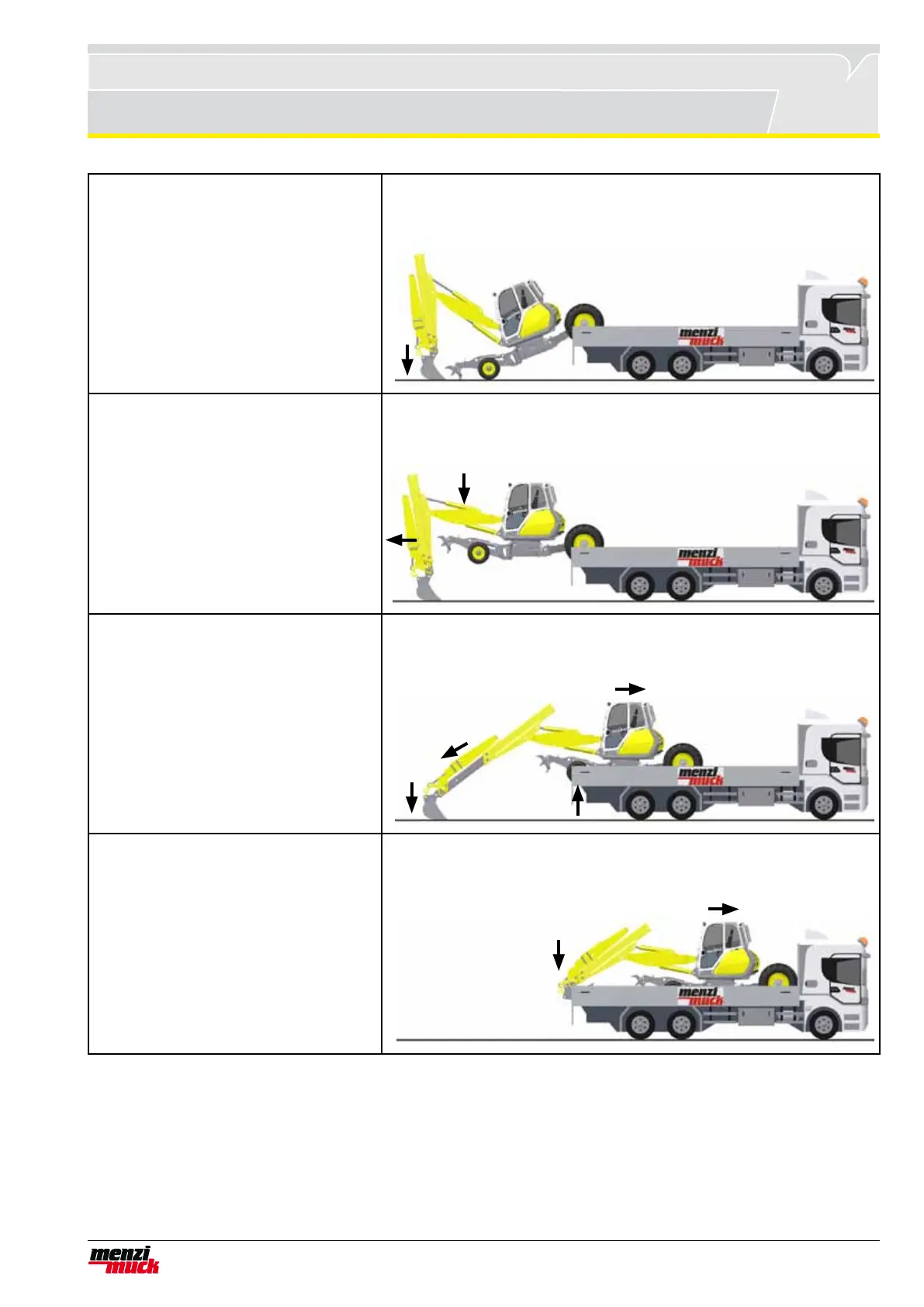 menzi muck

menzi muck

menzi muck

menzi muck

menzi muck