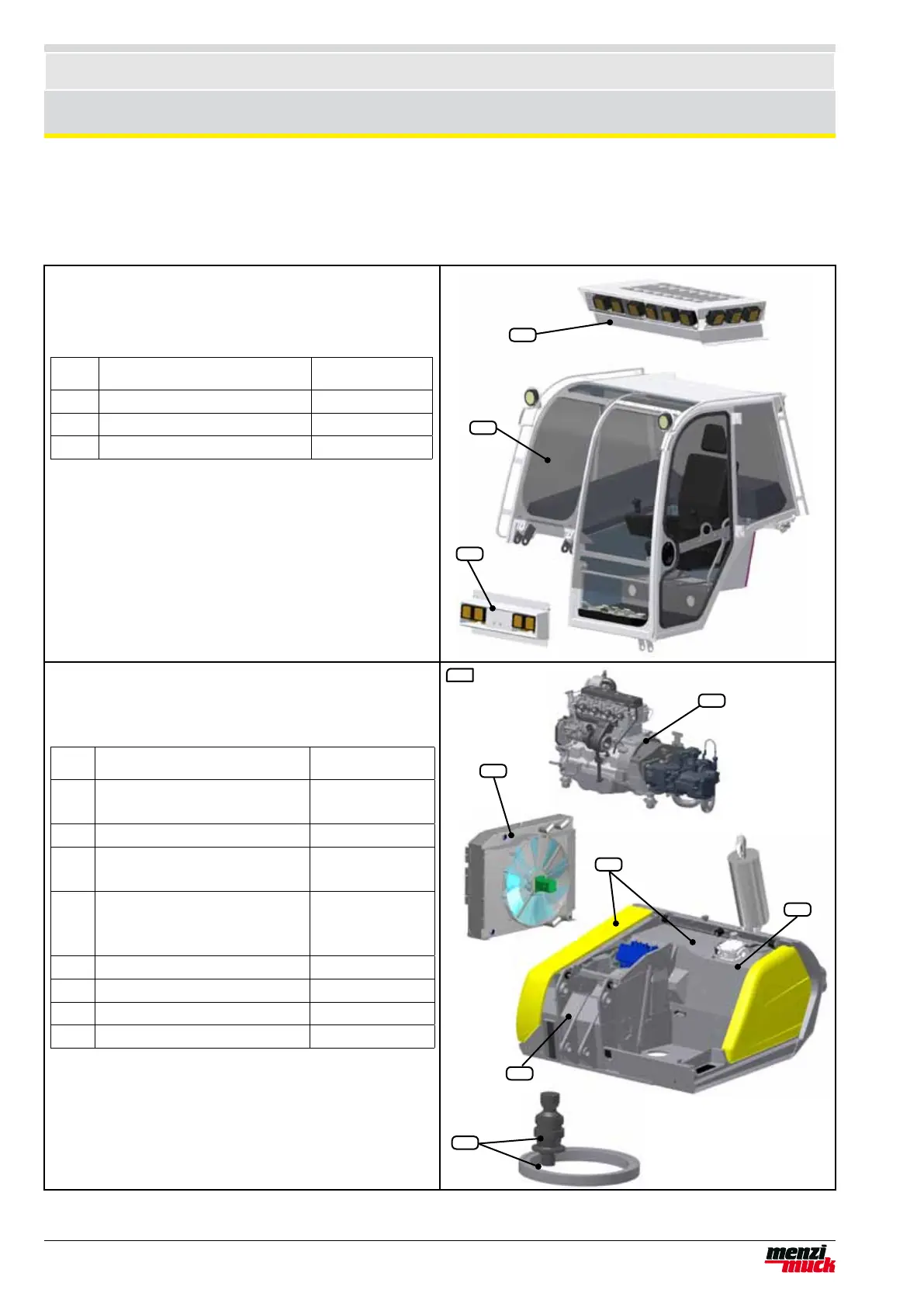 menzi muck