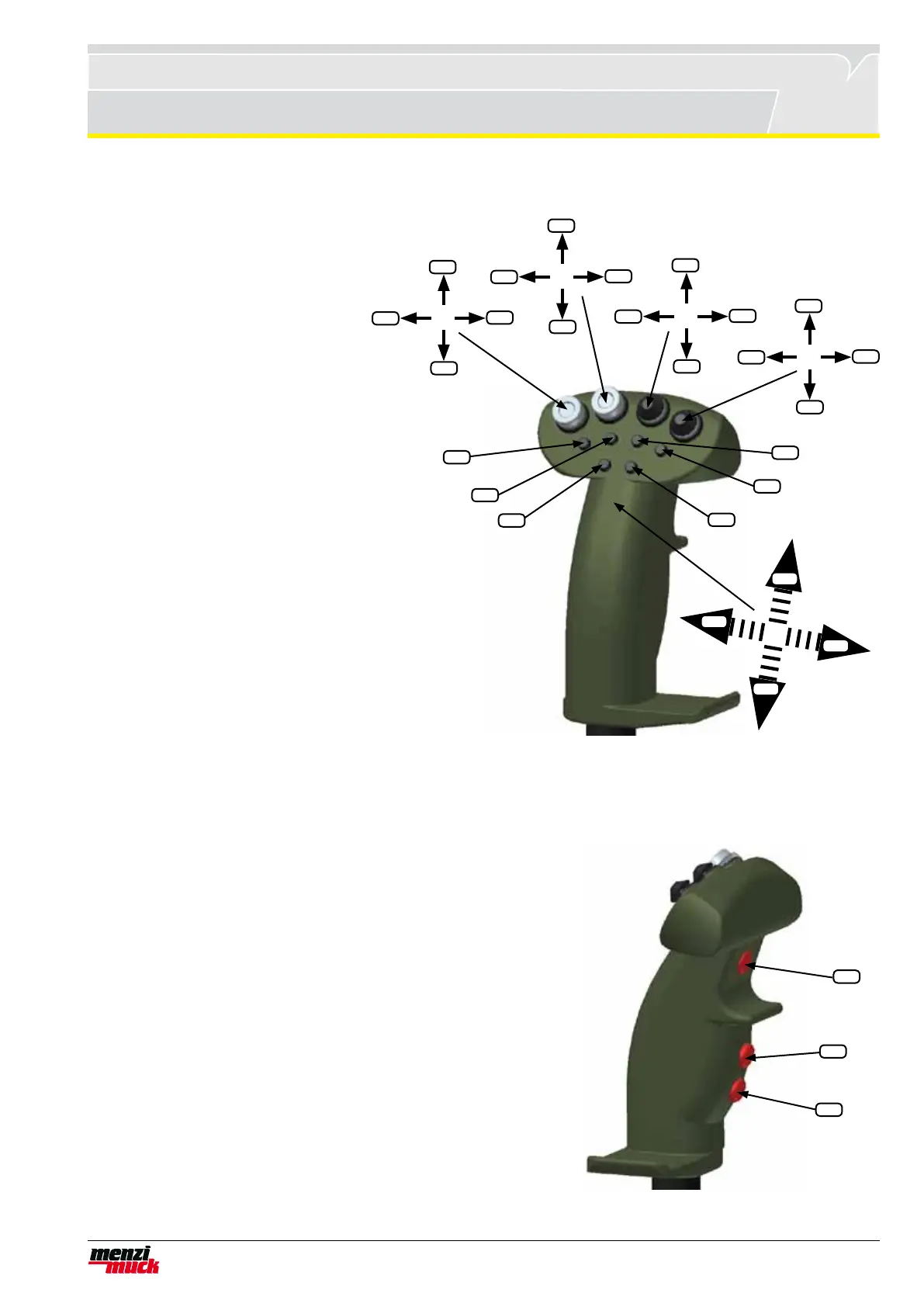 menzi muck