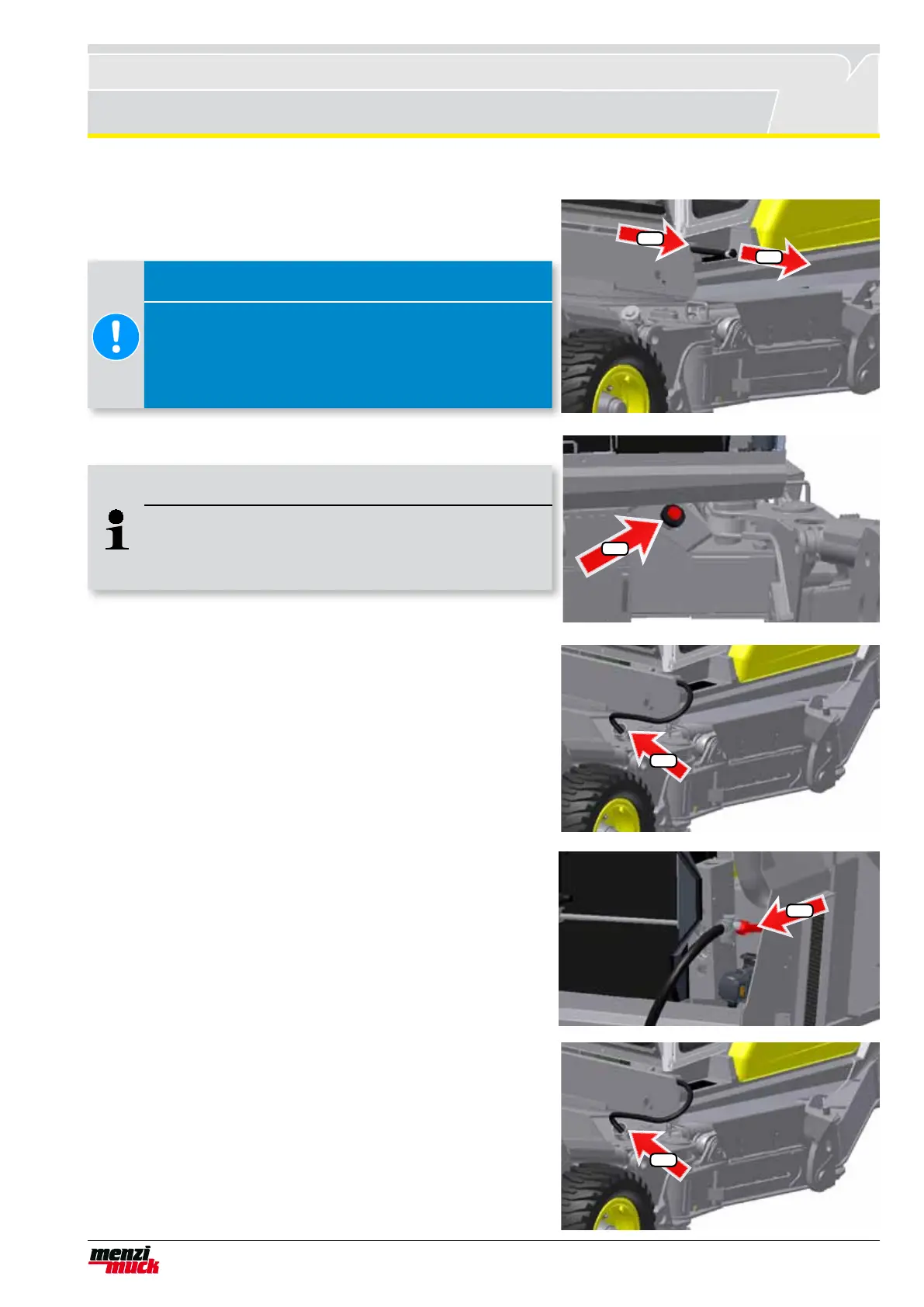 menzi
muck