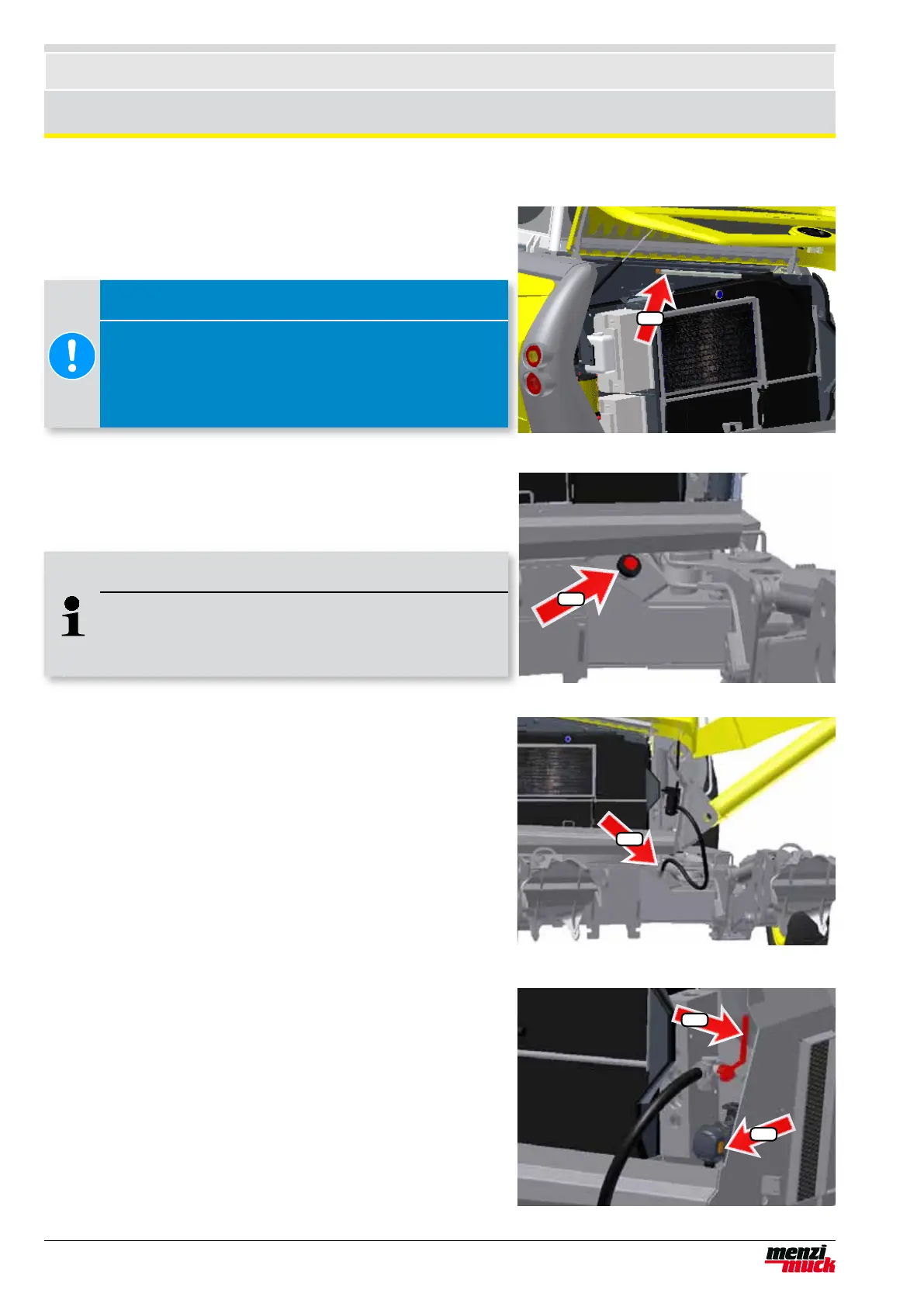 menzi muck