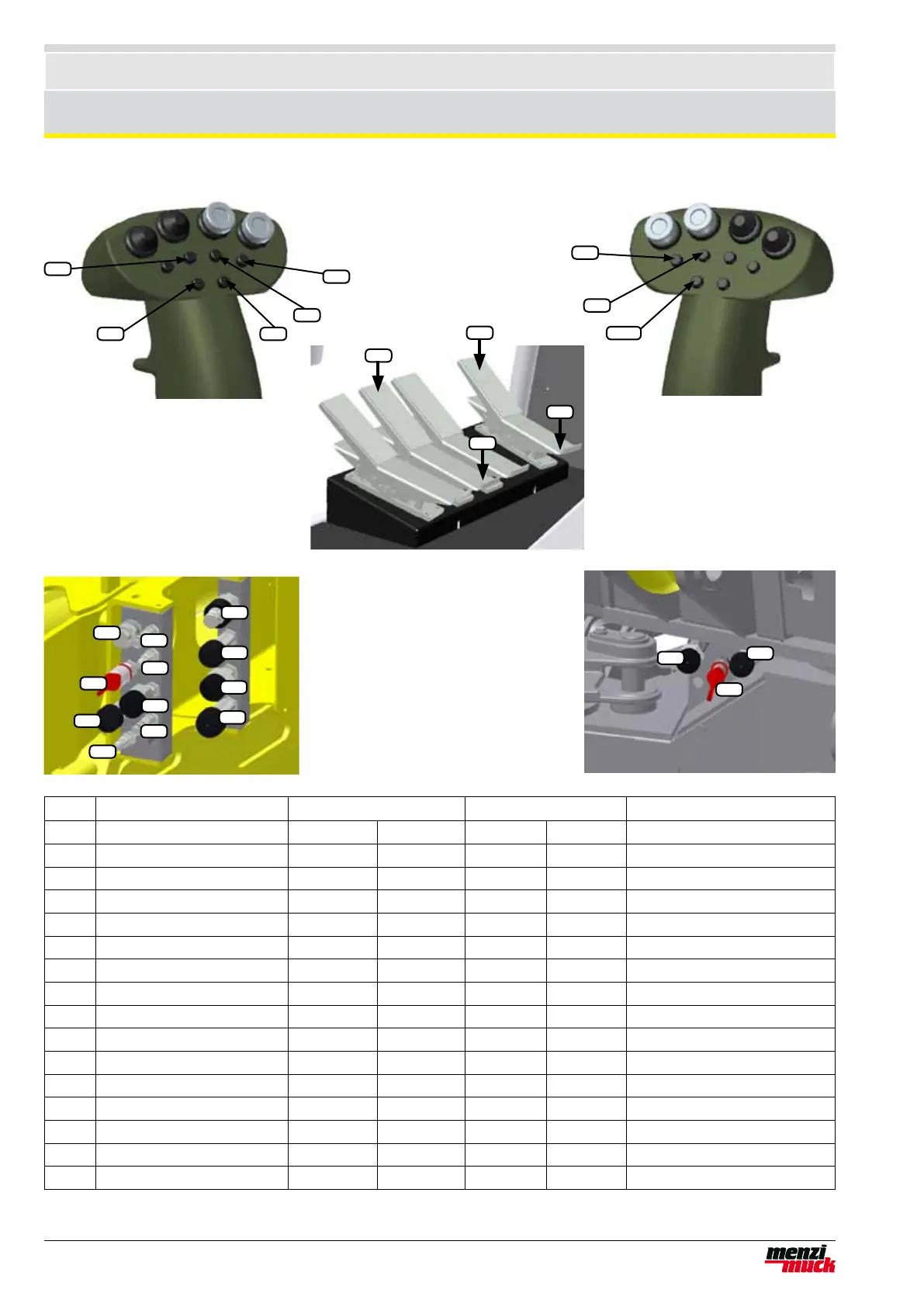 menzi muck