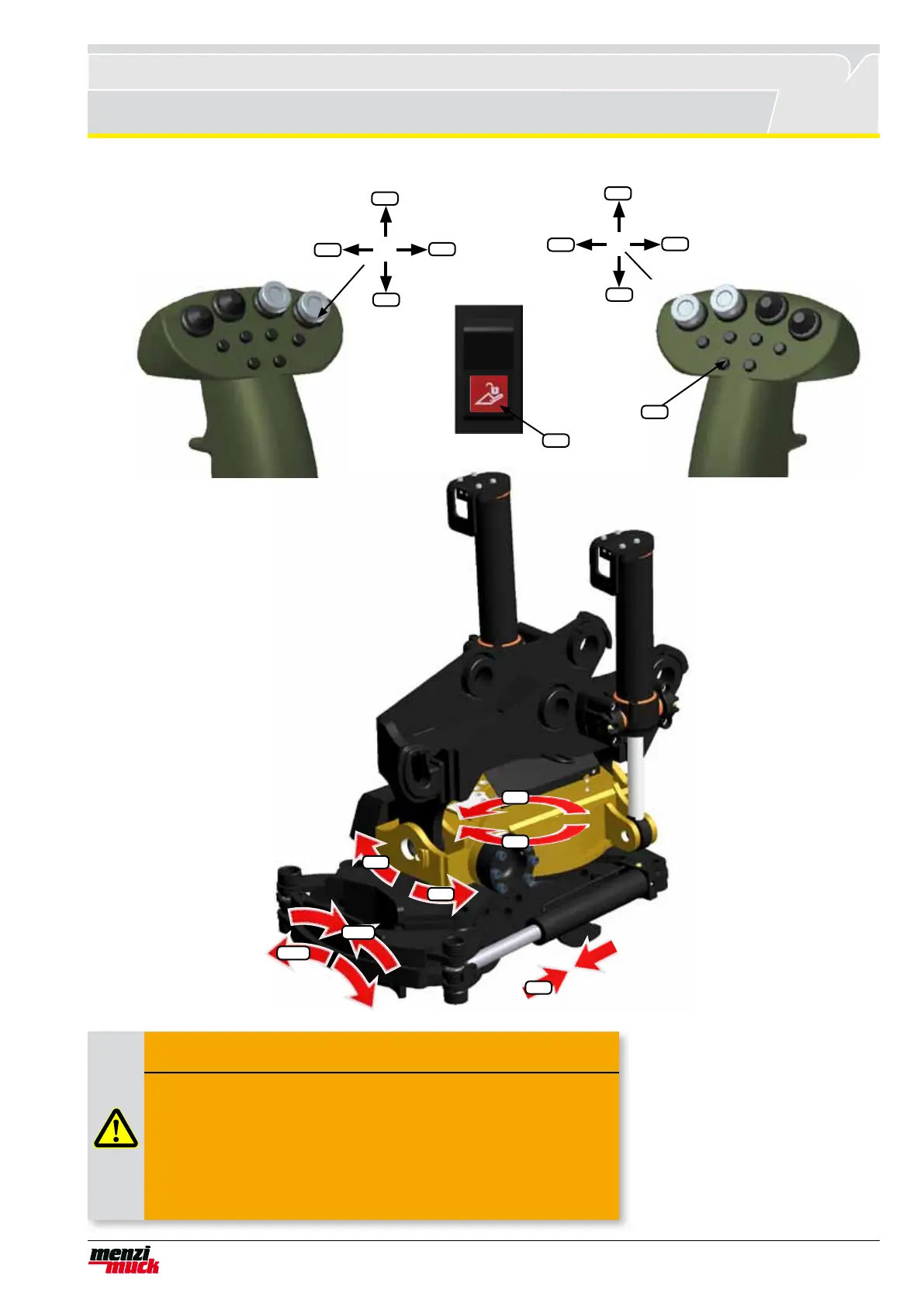 menzi muck