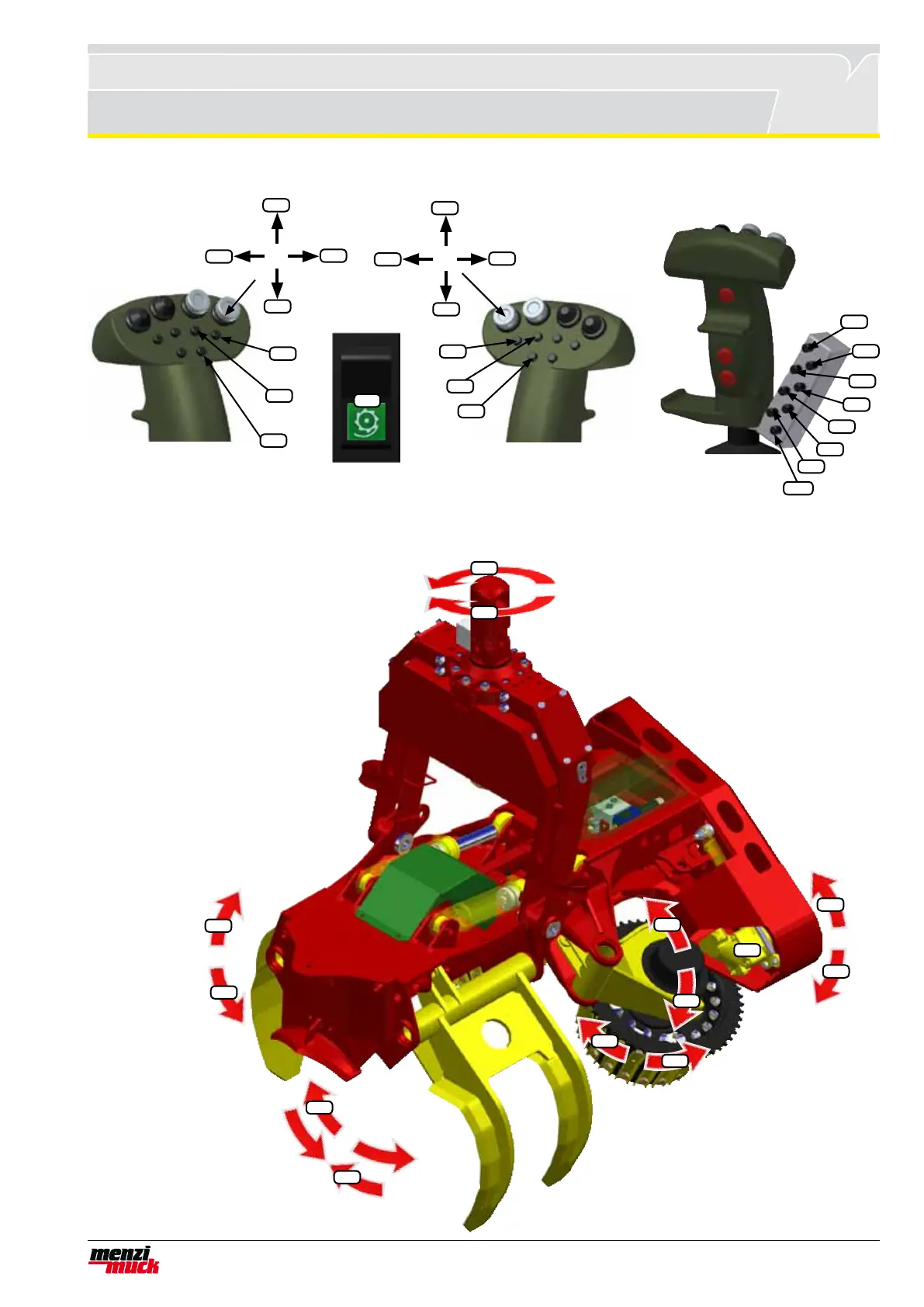 menzi muck