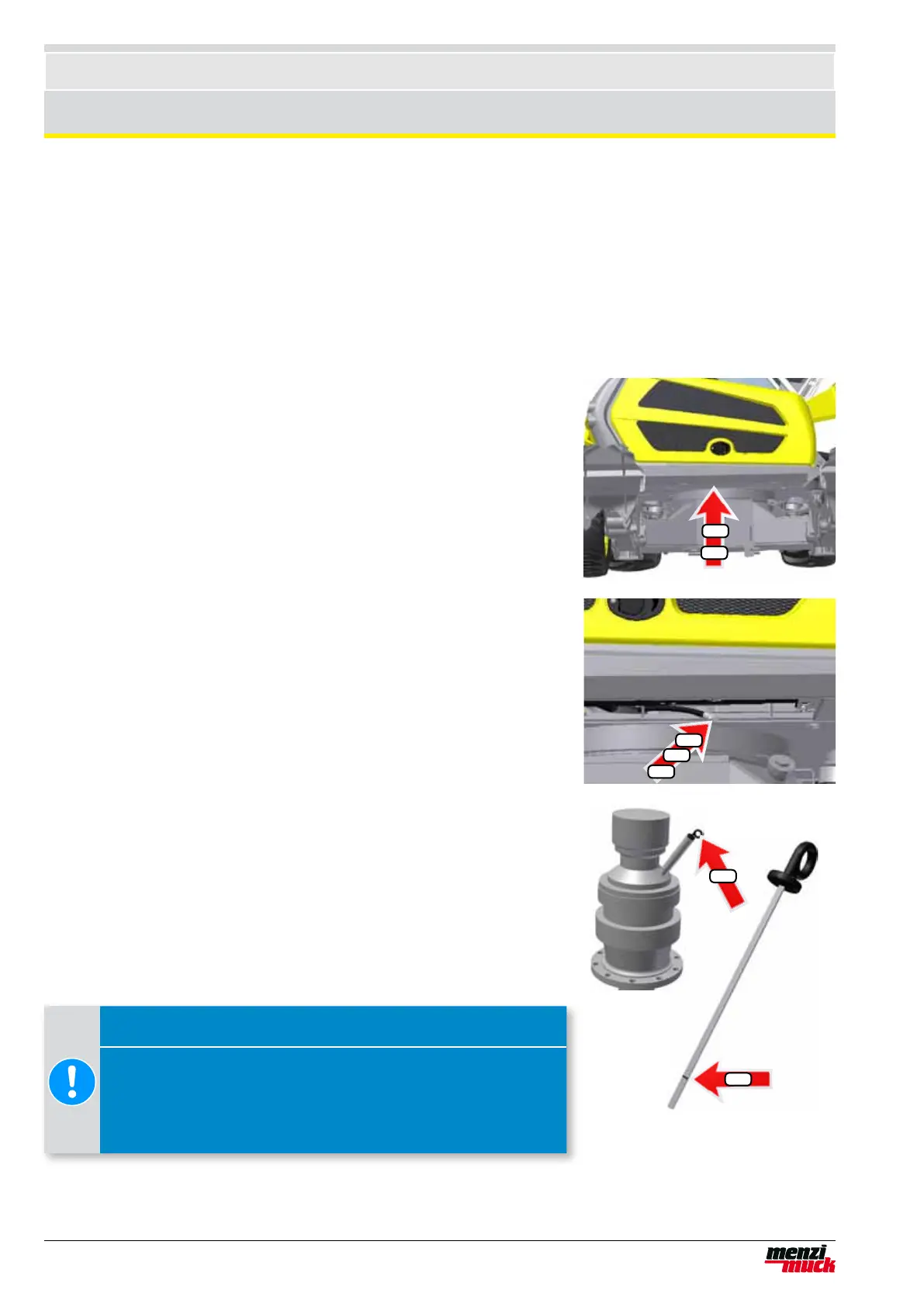 menzi muck