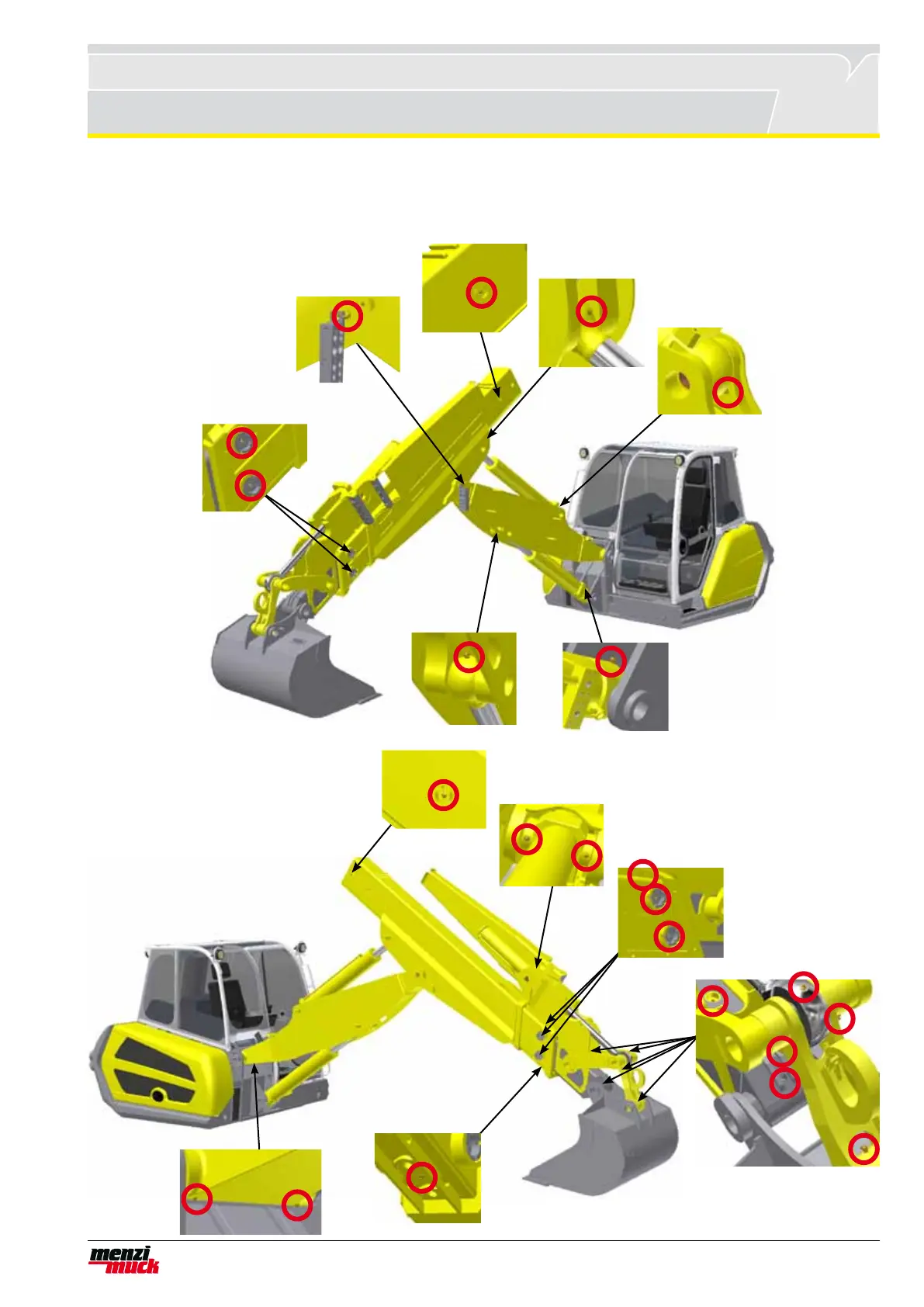 menzi muck