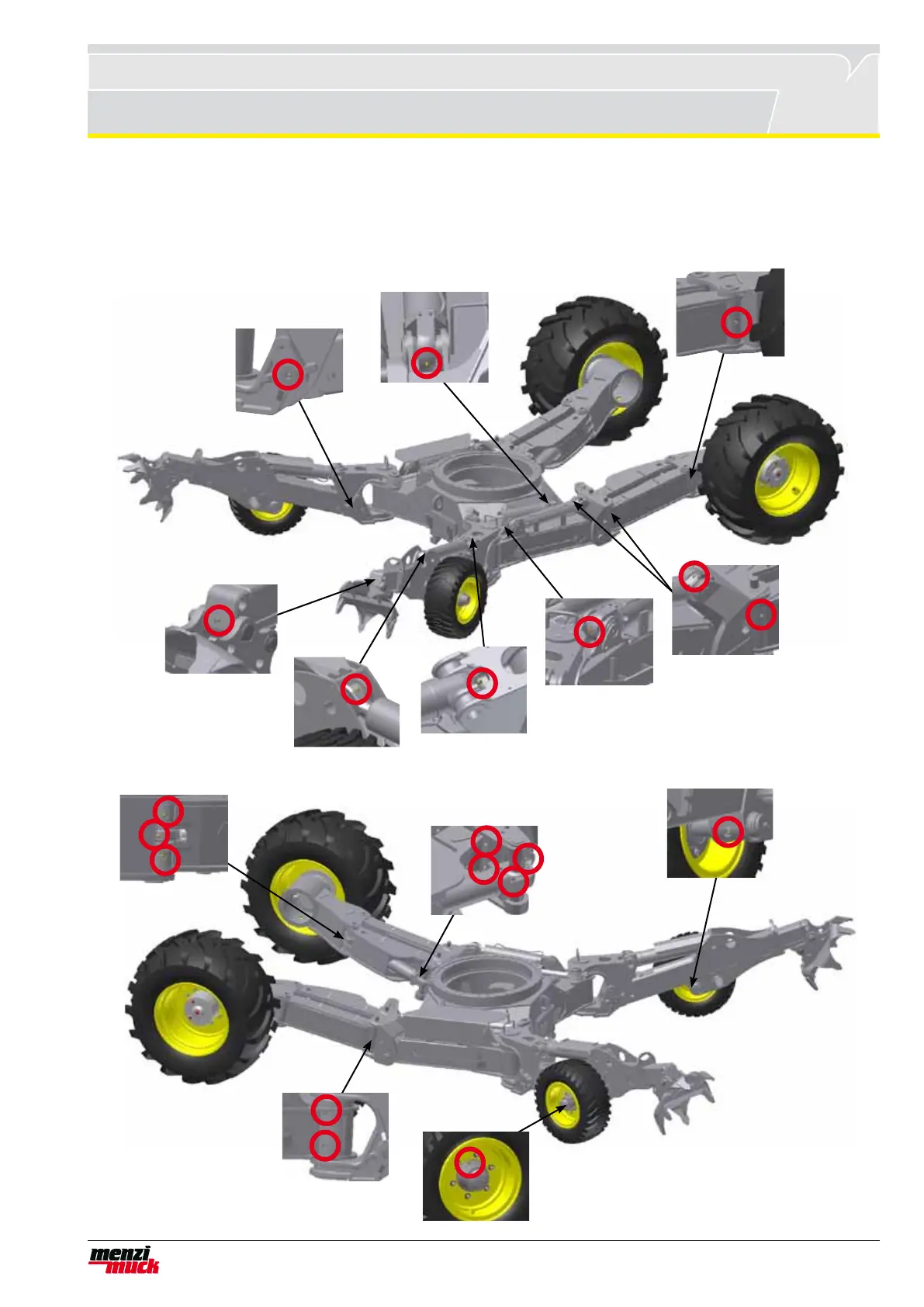 menzi muck