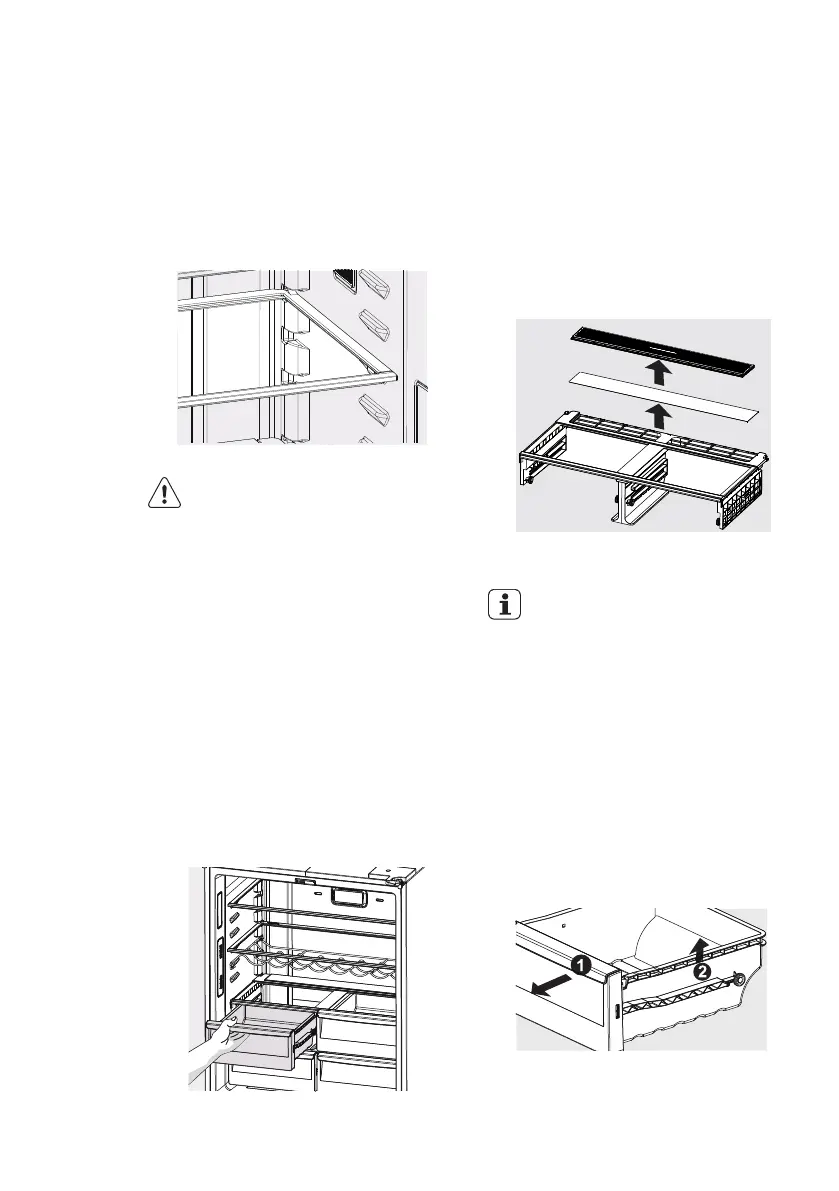 1

2