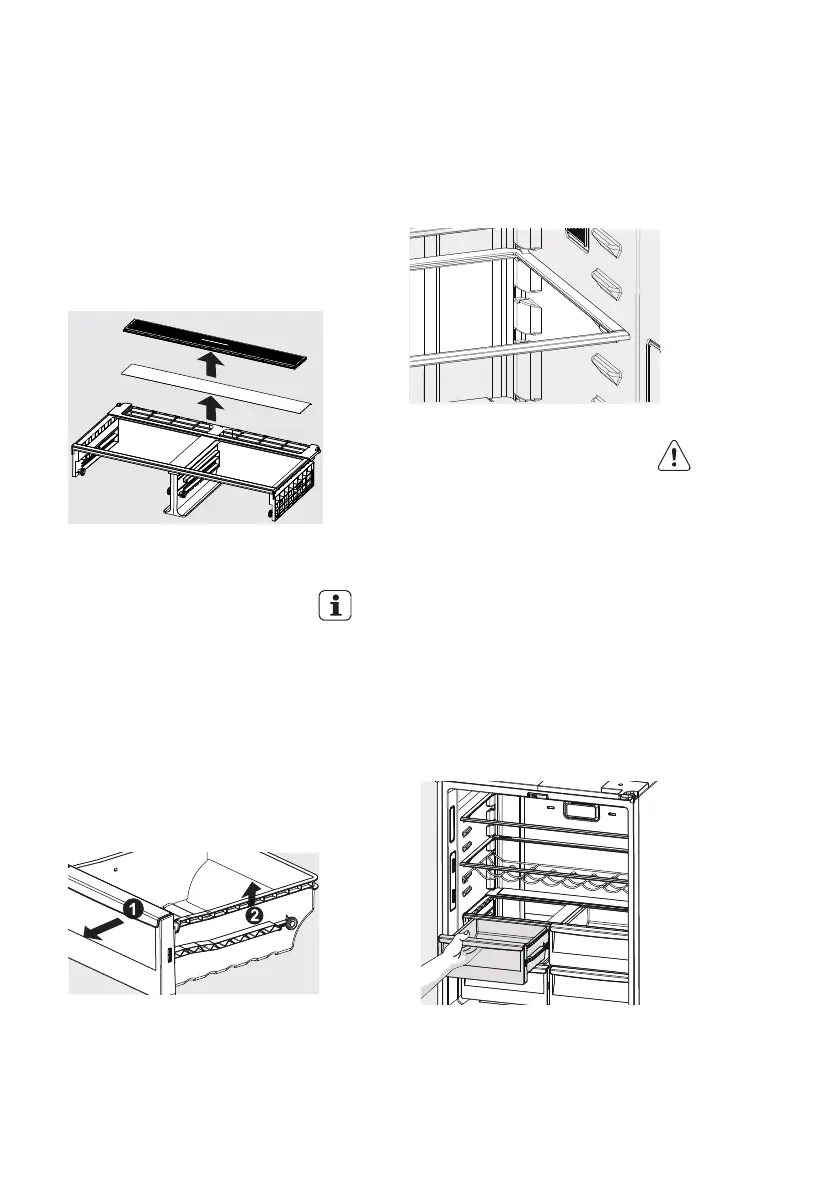 1

2