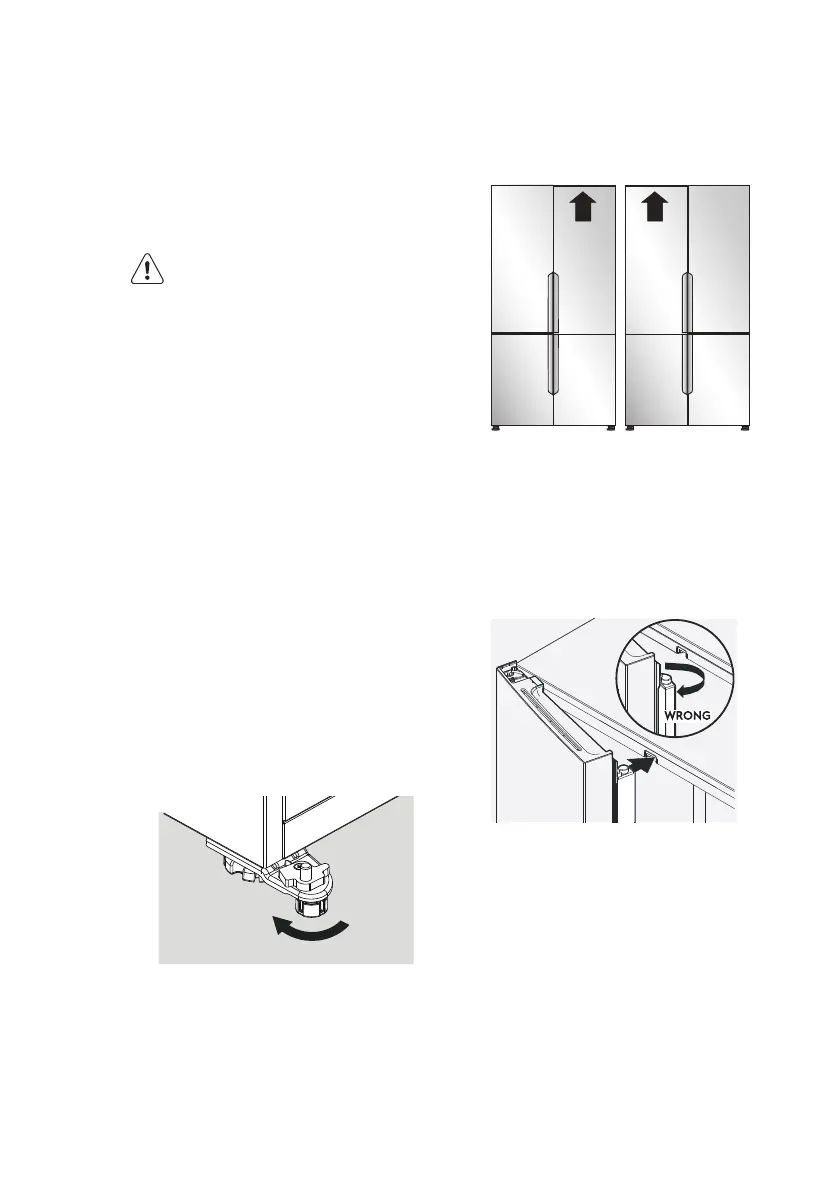 WRONG