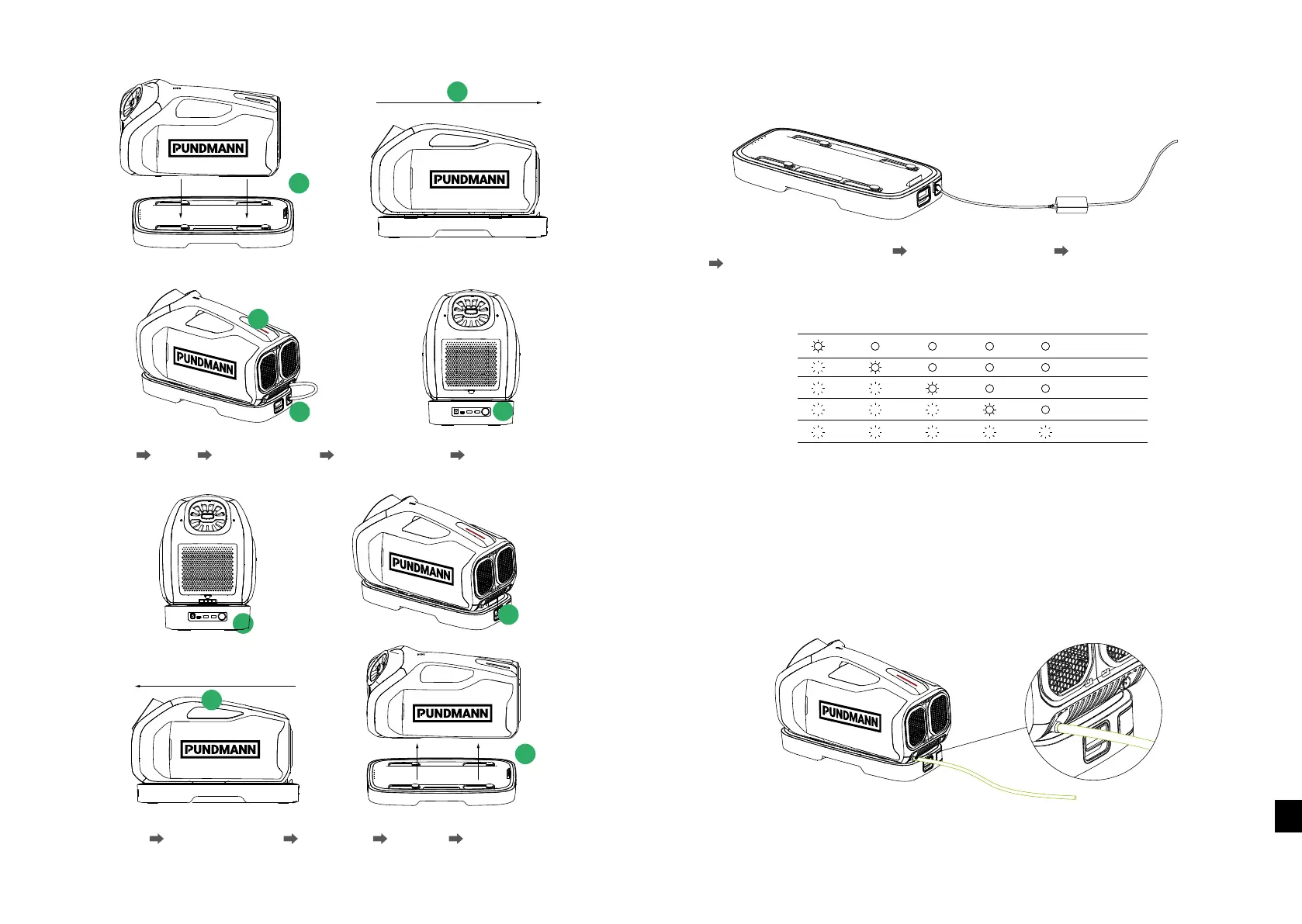 PUNDMANN

PUNDMANN

PUNDMANN

PUNDMANN

PUNDMANN

PUNDMANN

PUNDMANN