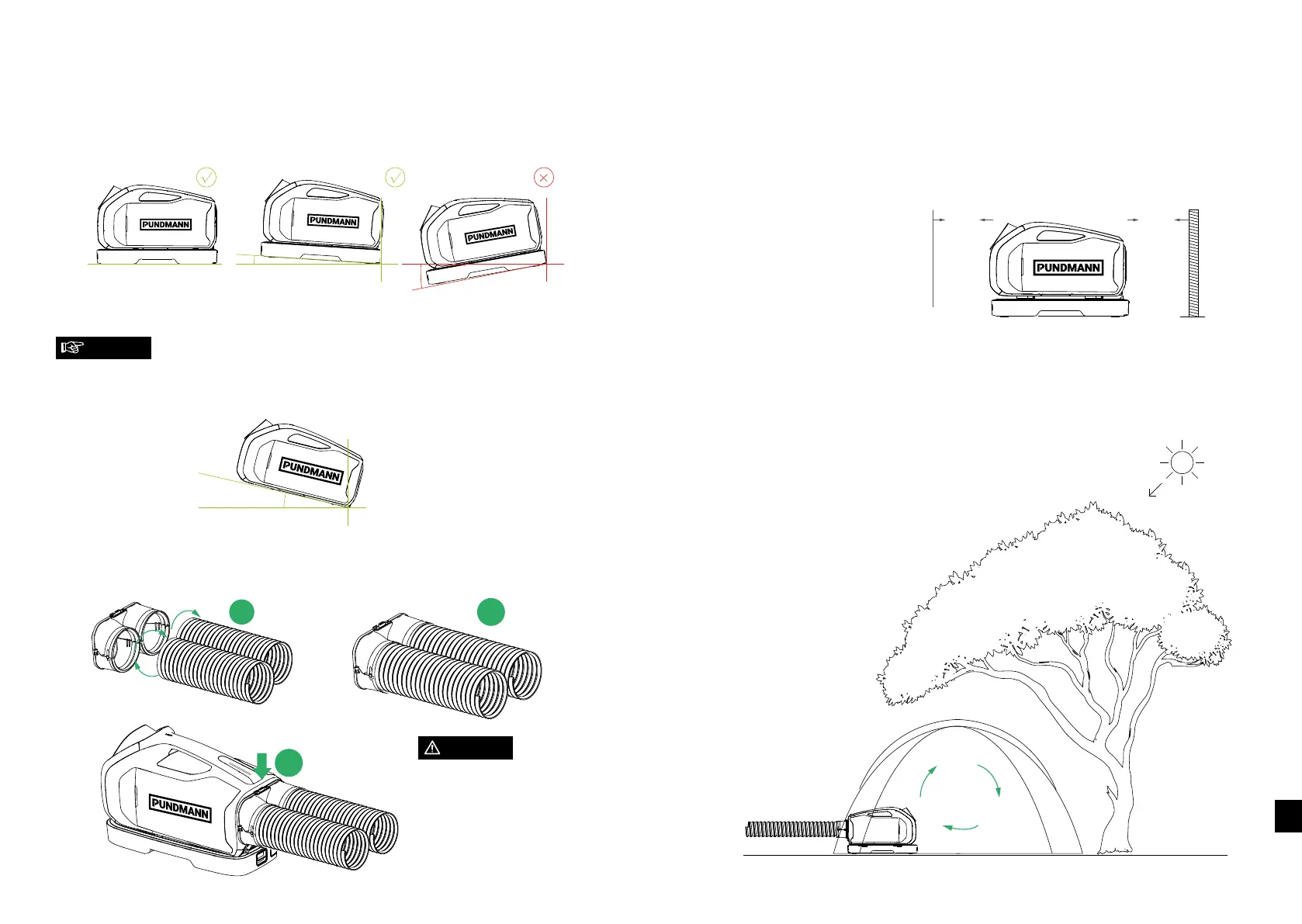 PUNDMANN

PUNDMANN

PUNDMANN

PUNDMANN

PUNDMANN

PUNDMANN