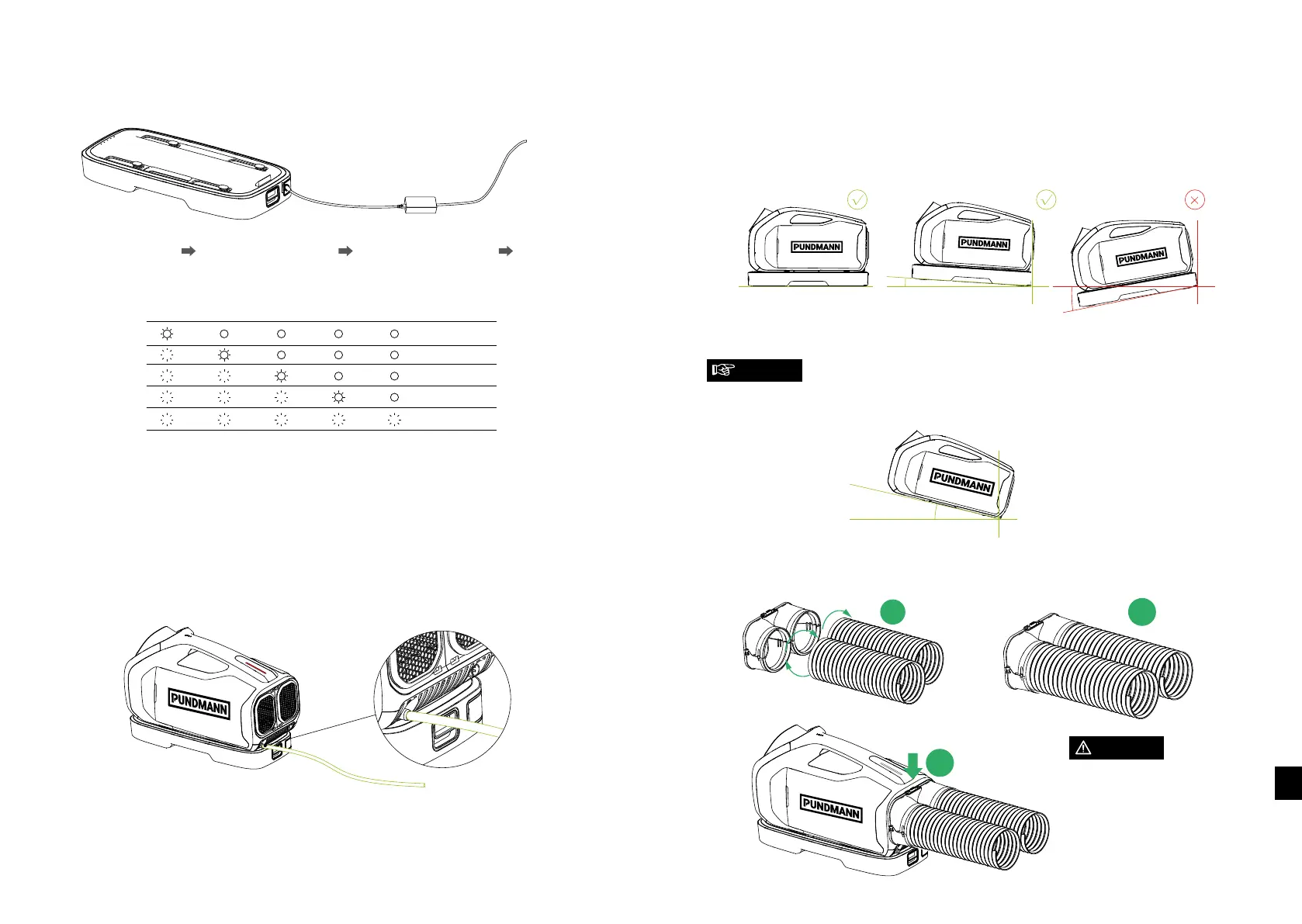 PUNDMANN

PUNDMANN

PUNDMANN

PUNDMANN

PUNDMANN

PUNDMANN