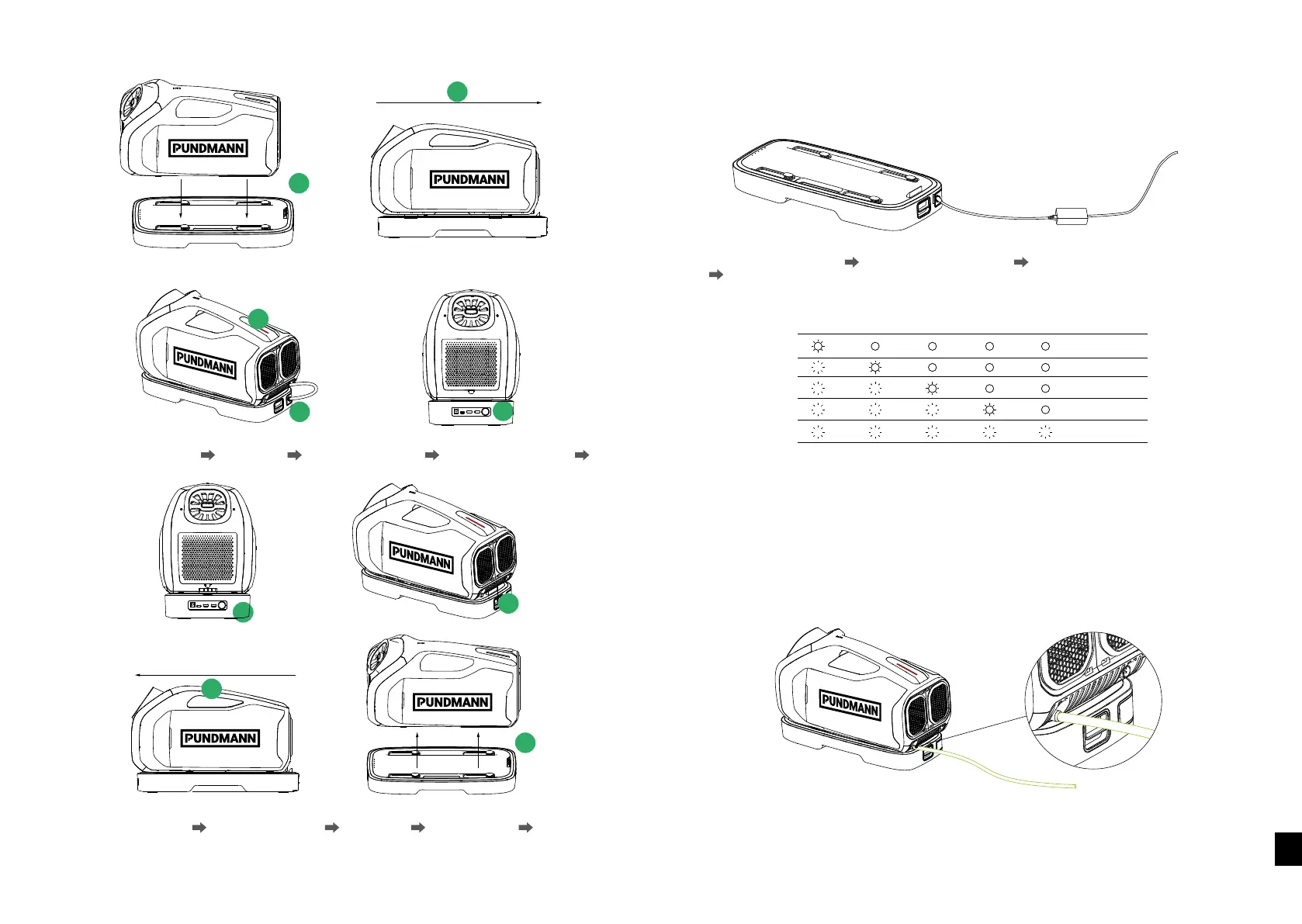 PUNDMANN

PUNDMANN

PUNDMANN

PUNDMANN

PUNDMANN

PUNDMANN

PUNDMANN