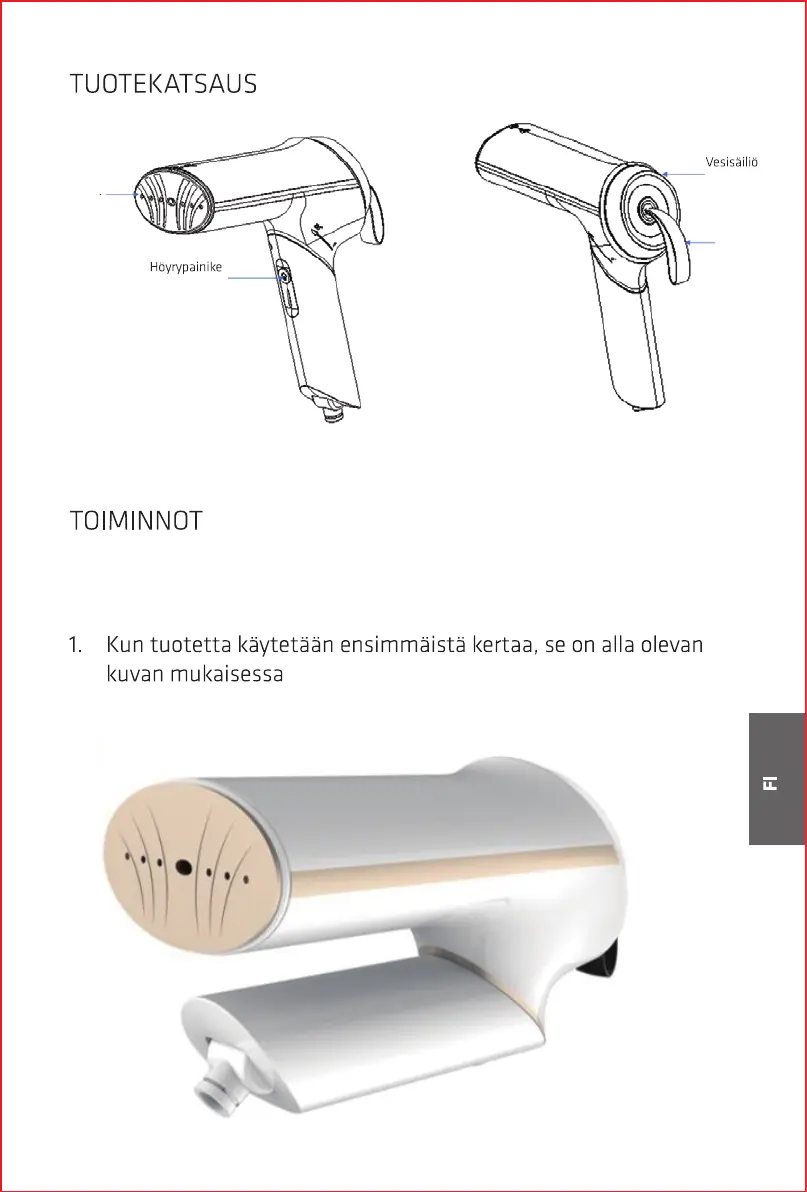 TUOTEKATSAUS

Höyrypainike

Vesisäiliö

TOIMINNOT

1. Kun tuotetta käytetään ensimmäistä kertaa, se on alla olevan kuvan mukaisessa

FI