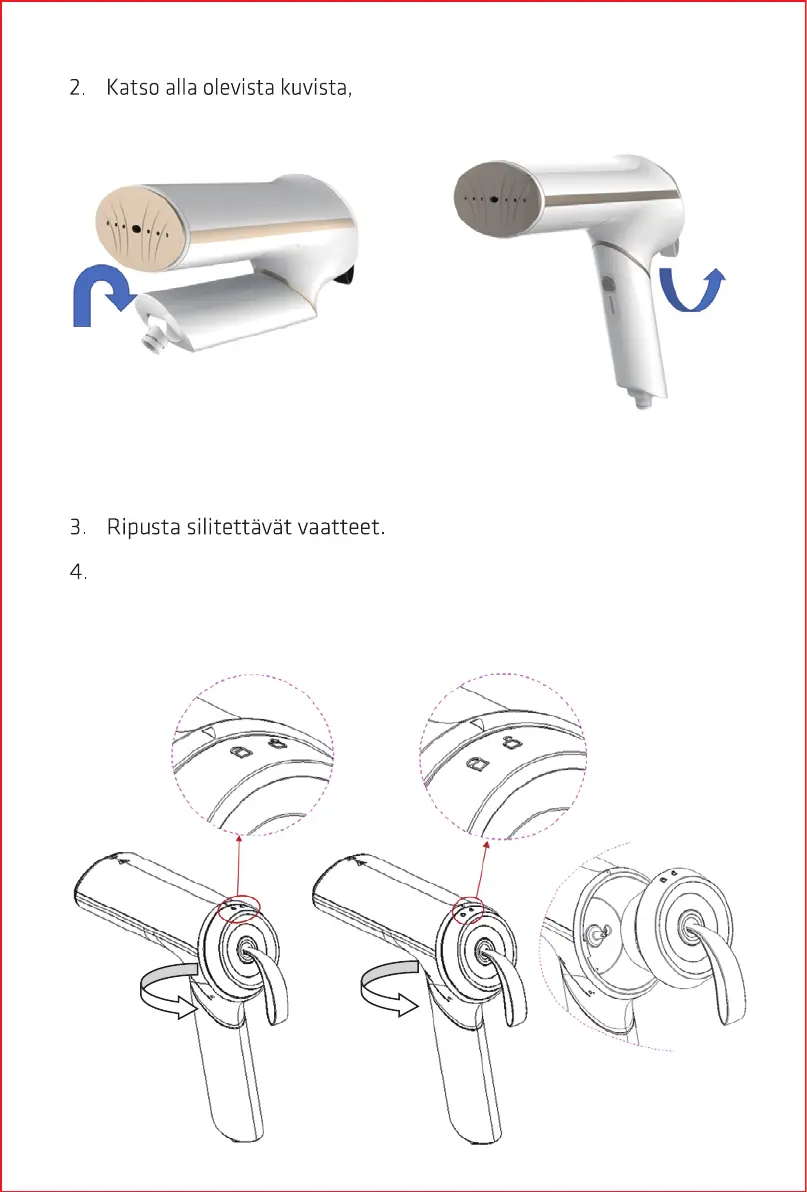 2. Katso alla olevista kuvista,

3. Ripusta silitettävät vaatteet.

4.