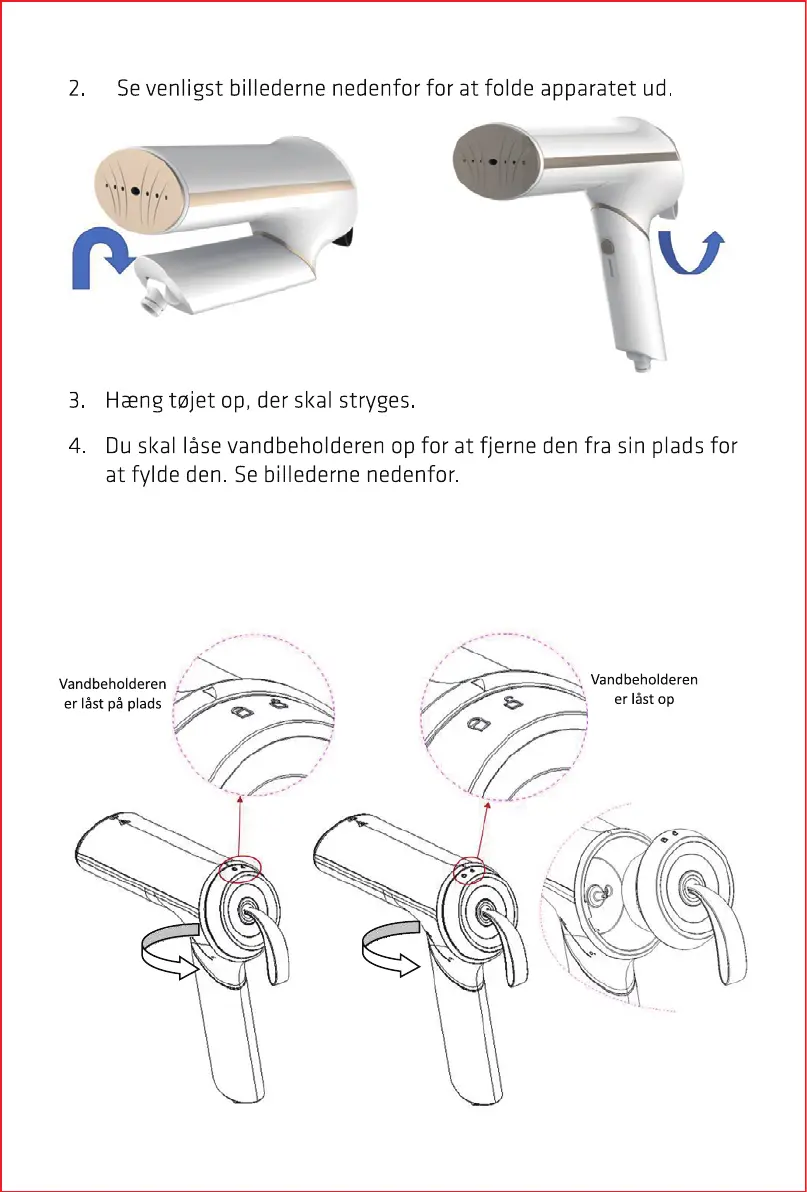 2. Se venligst billederne nedenfor for at folde apparatet ud.

3. Hæng tøjet op, der skal stryges.

4. Du skal låse vandbeholderen op for at fjerne den fra sin plads for at fylde den. Se billederne nedenfor.

Vandbeholderen er låst på plads

Vandbeholderen er låst op