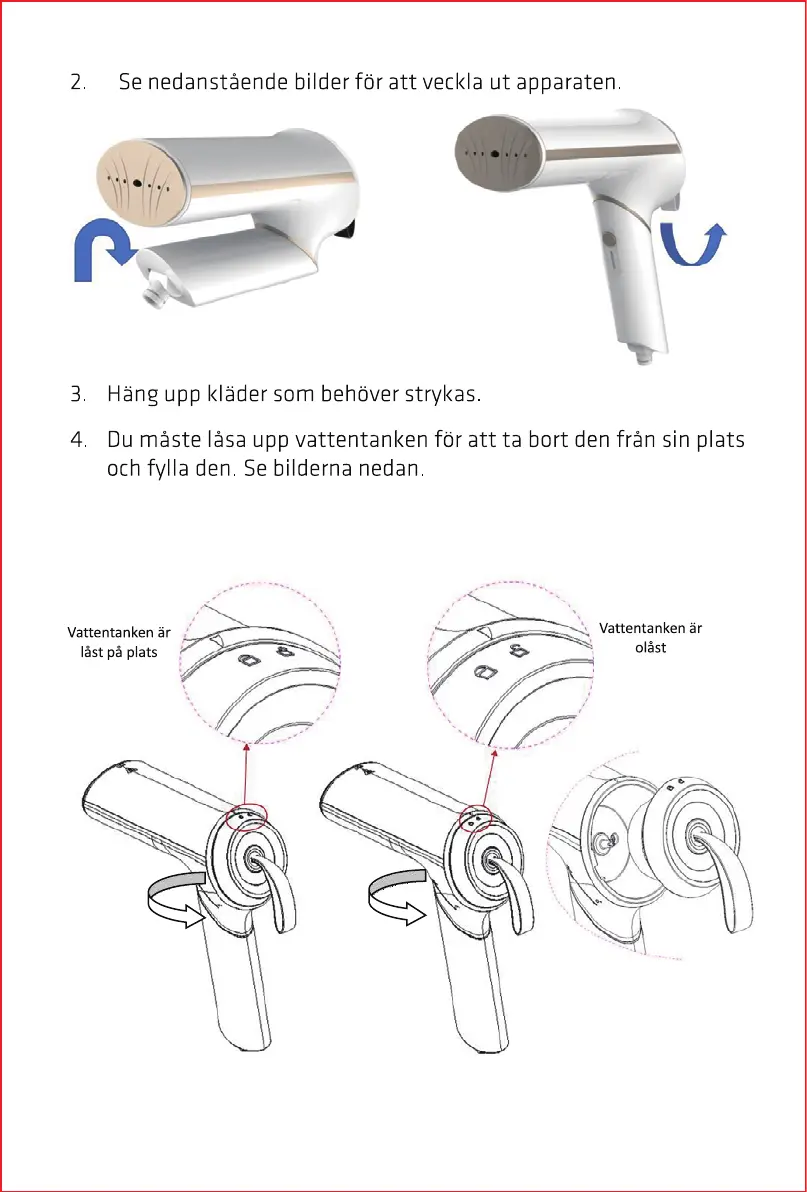 2. Se nedanstående bilder för att veckla ut apparaten.

3. Häng upp kläder som behöver strykas.

4. Du måste låsa upp vattentanken för att ta bort den från sin plats och fylla den. Se bilderna nedan.

Vattentanken är låst på plats

Vattentanken är olåst