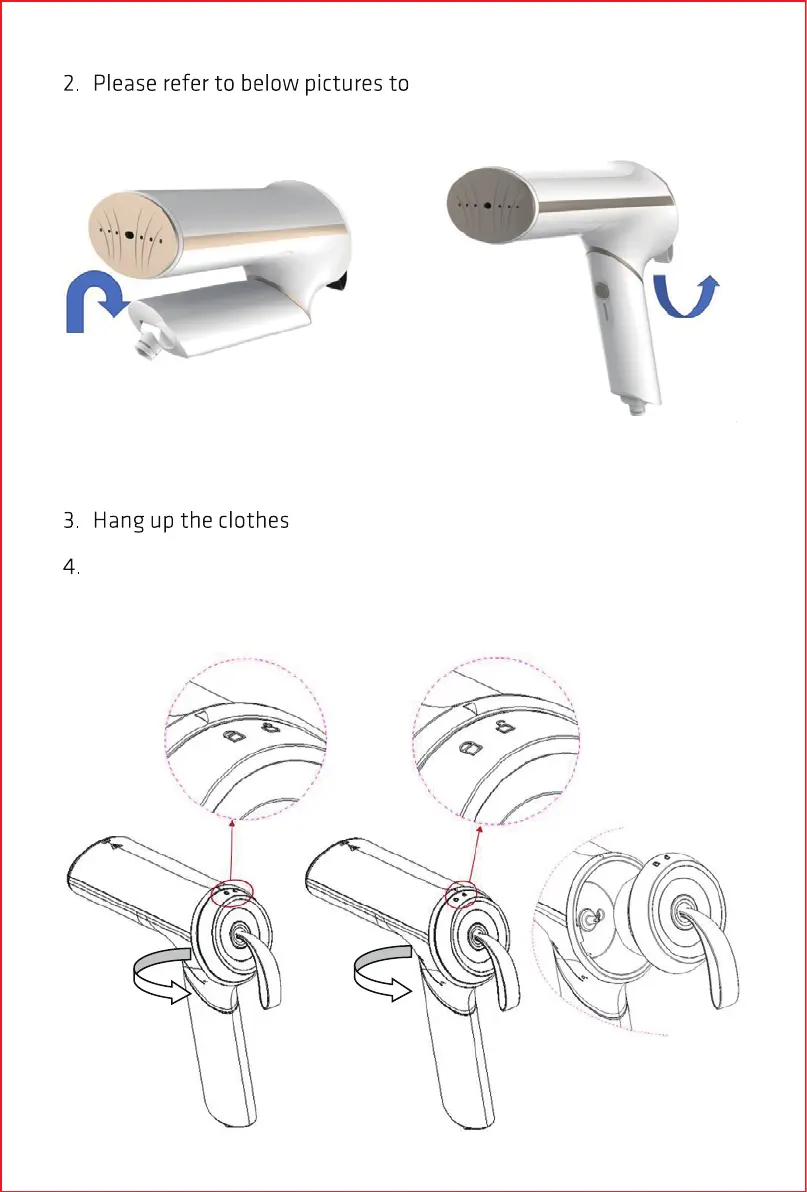 2. Please refer to below pictures to

3. Hang up the clothes

4.