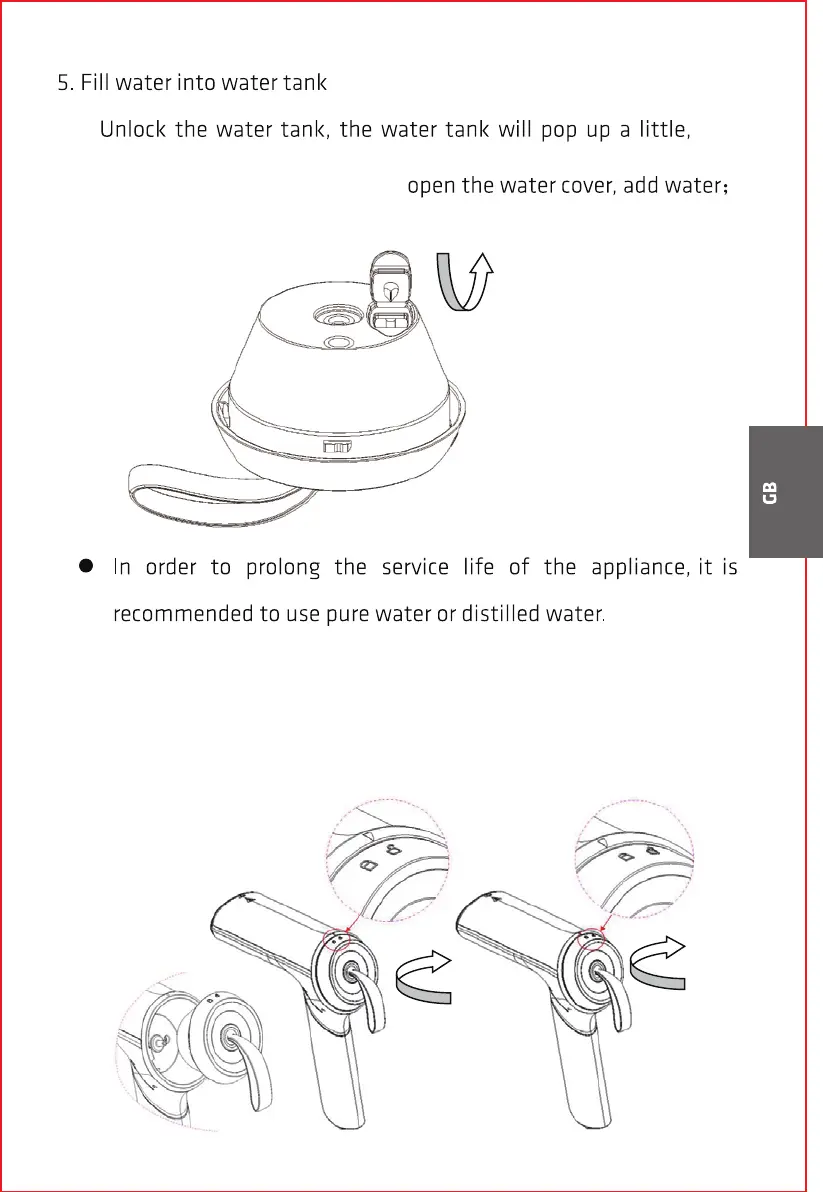 5. Fill water into water tank

Unlock the water tank, the water tank will pop up a little, open the water cover, add water；

GB

● In order to prolong the service life of the appliance, it is recommended to use pure water or distilled water.