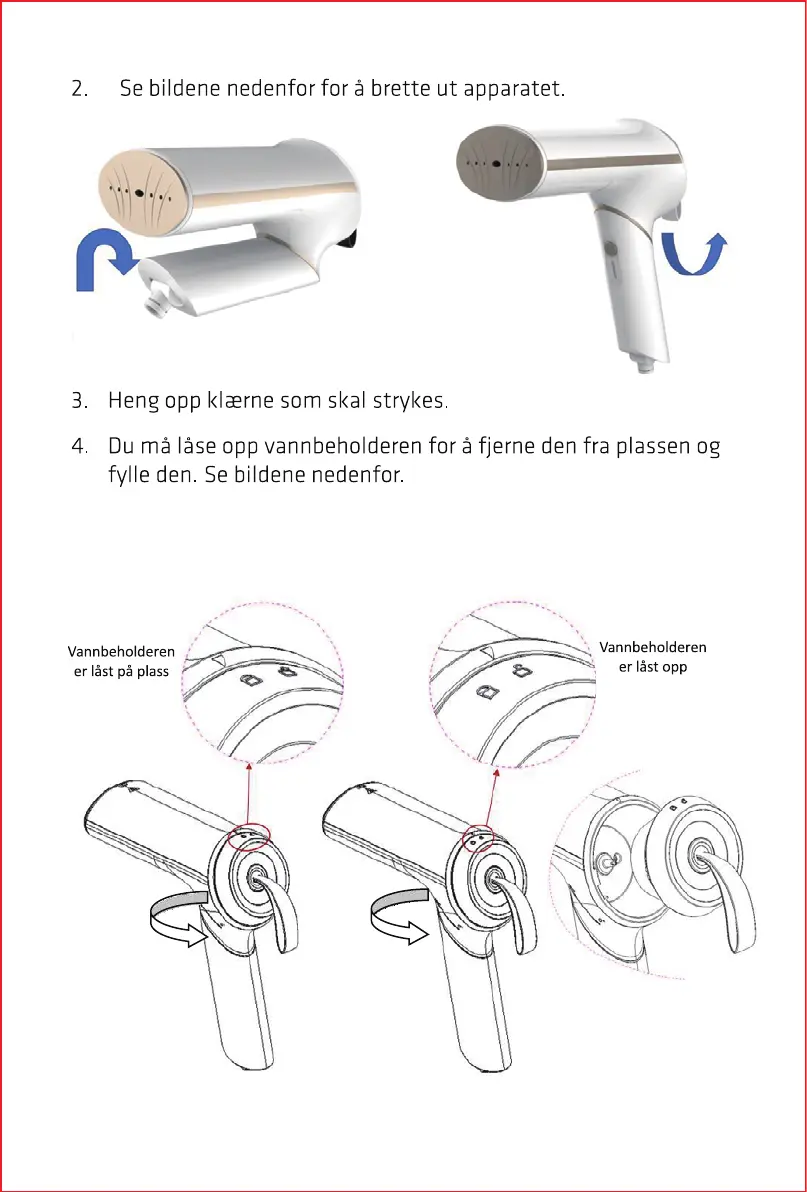 2. Se bildene nedenfor for å brette ut apparatet.

3. Heng opp klærne som skal strykes.

4. Du må låse opp vannbeholderen for å fjerne den fra plassen og fylle den. Se bildene nedenfor.

Vannbeholderen er låst på plass

Vannbeholderen er låst opp