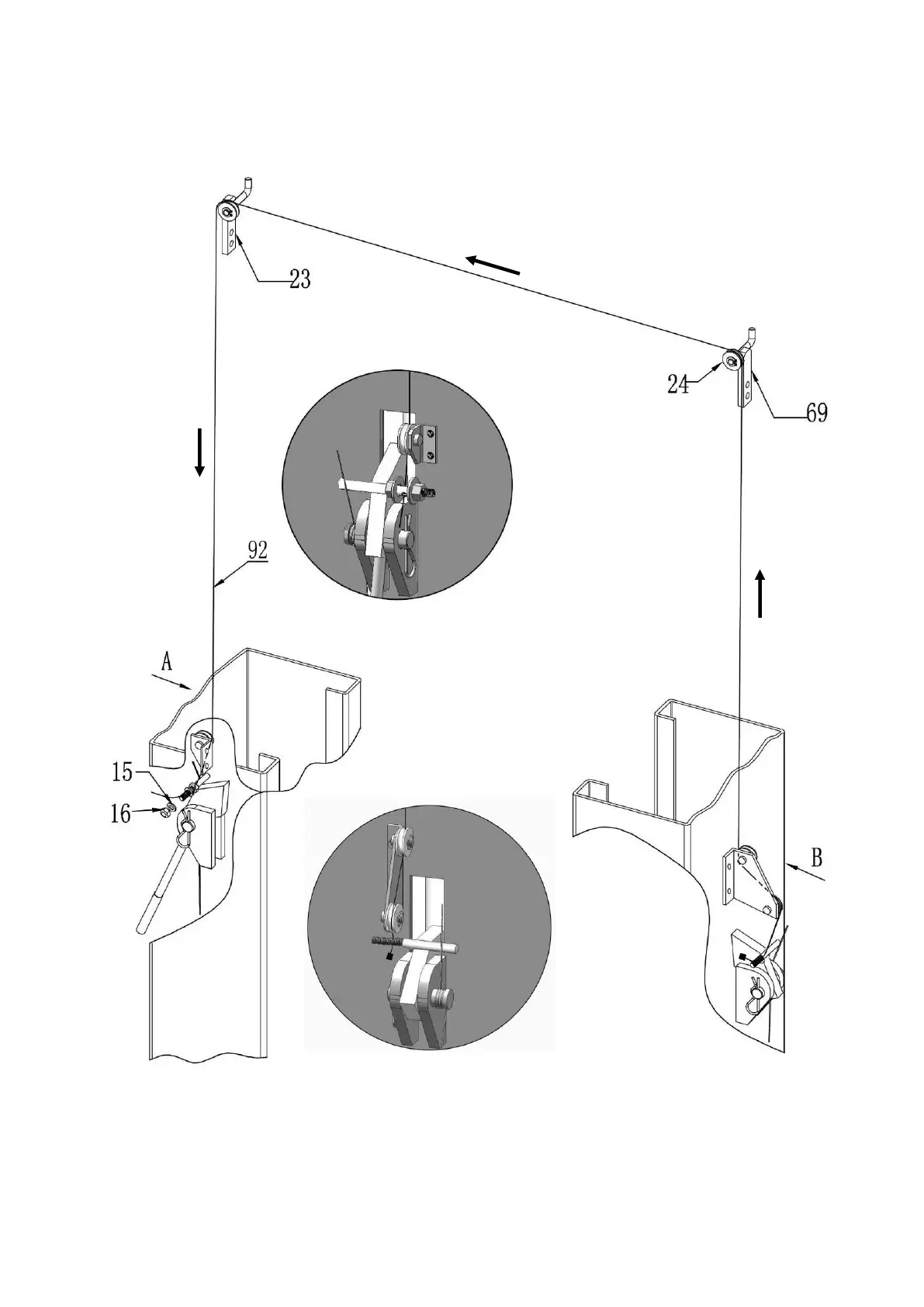 23

24

69

92

A

15

16

B