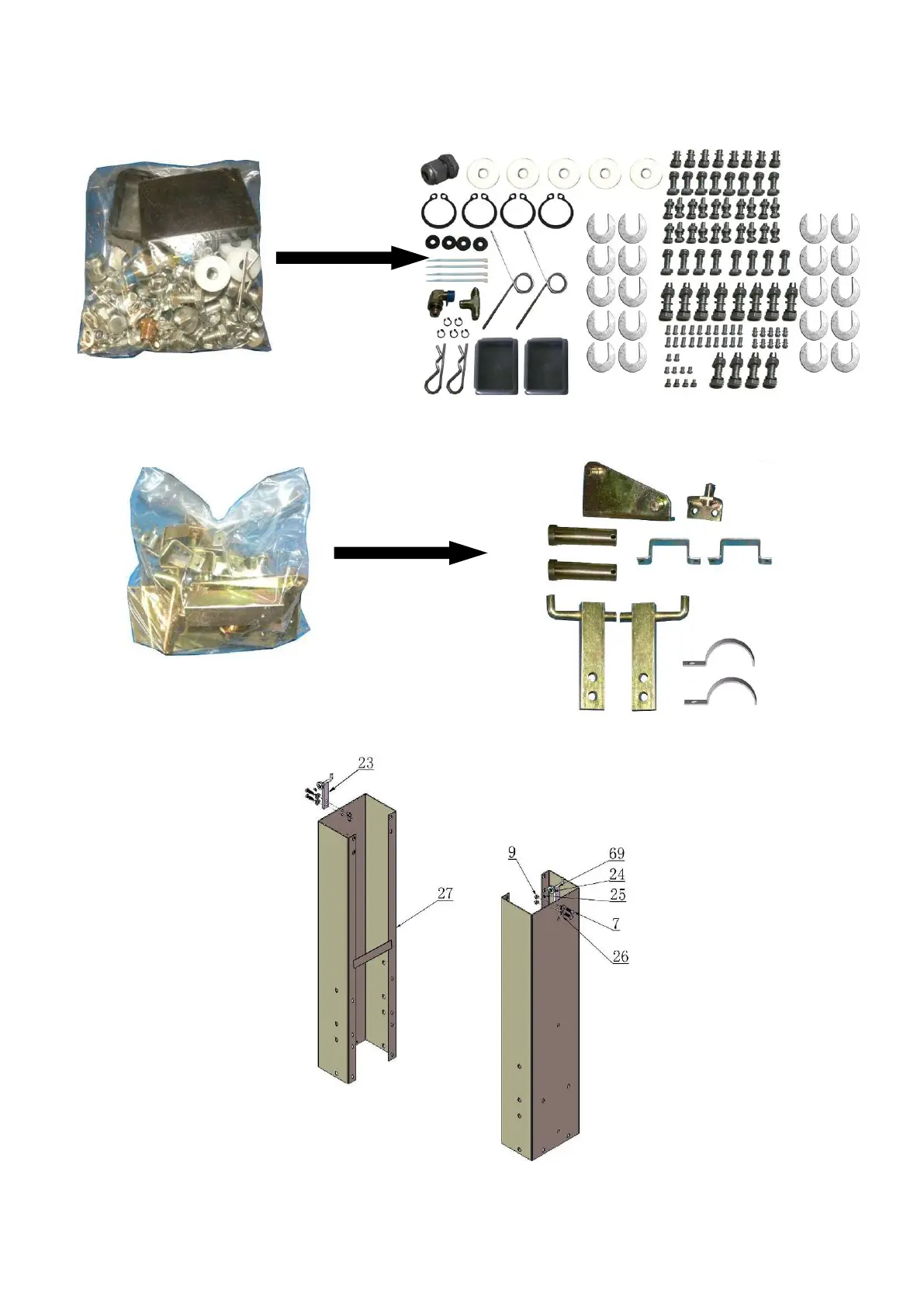 23

27

9

69

24

25

7

26