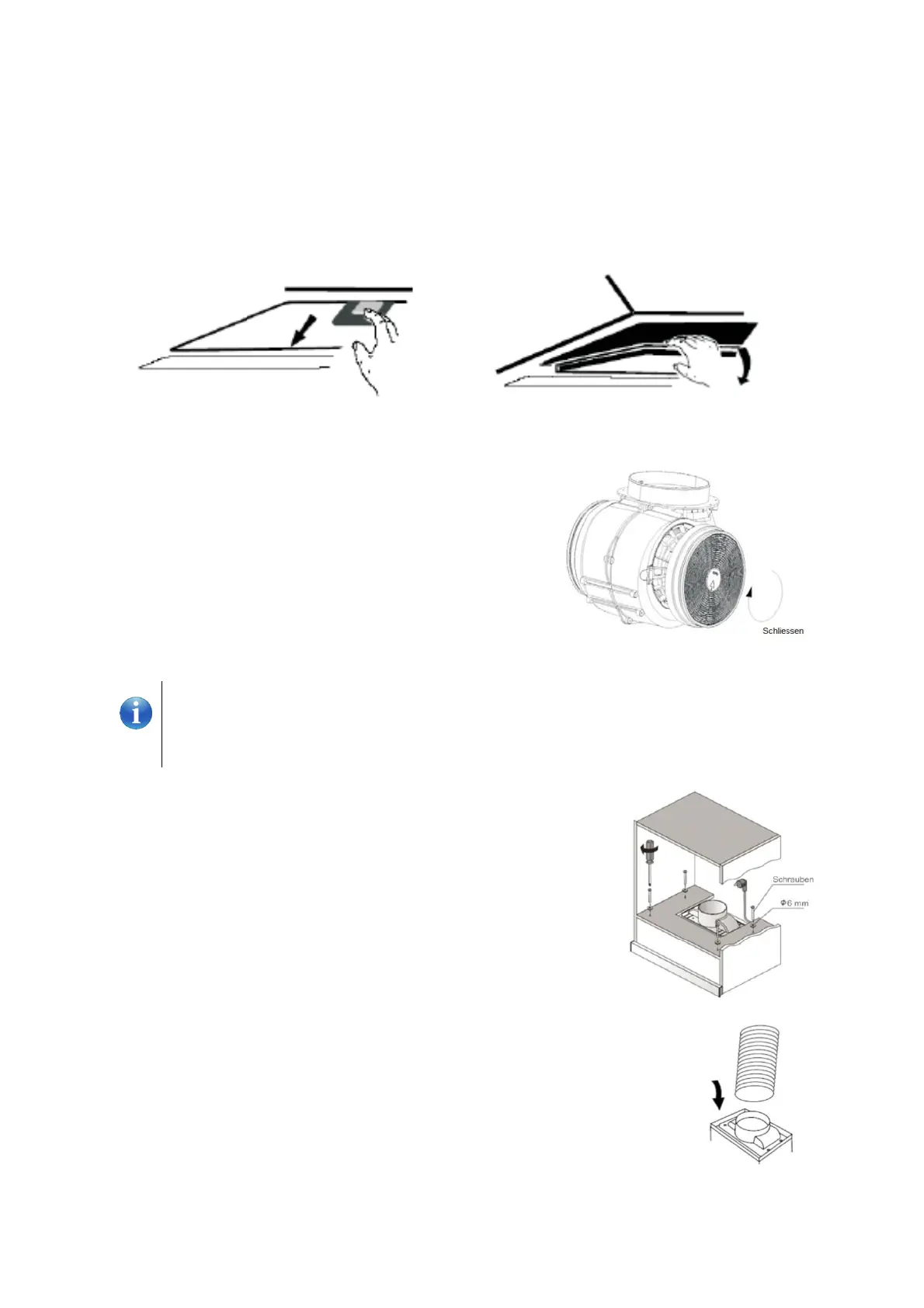 Schliessen

Schrauben
Φ6 mm