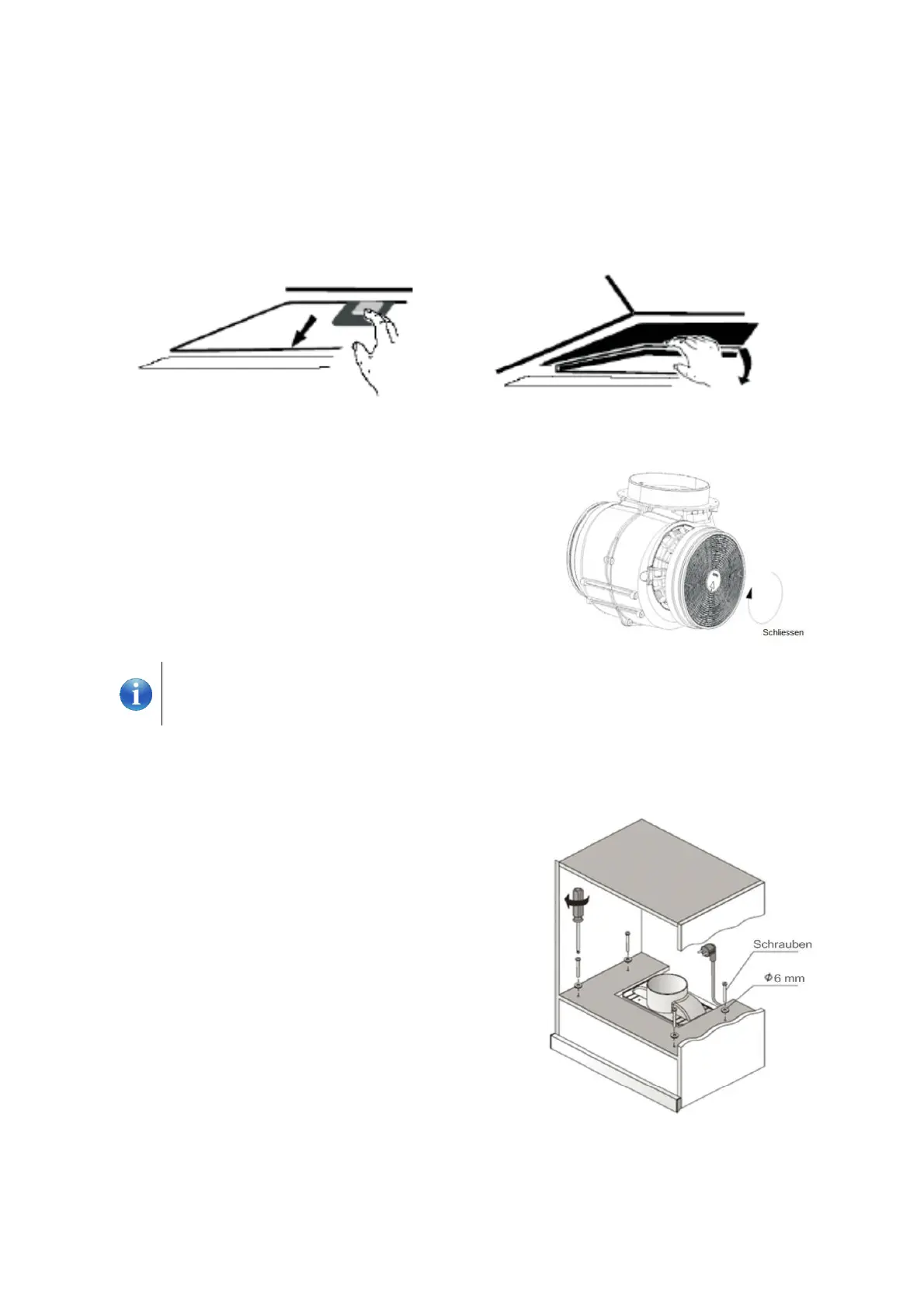 Schliessen

Schrauben

Φ6 mm