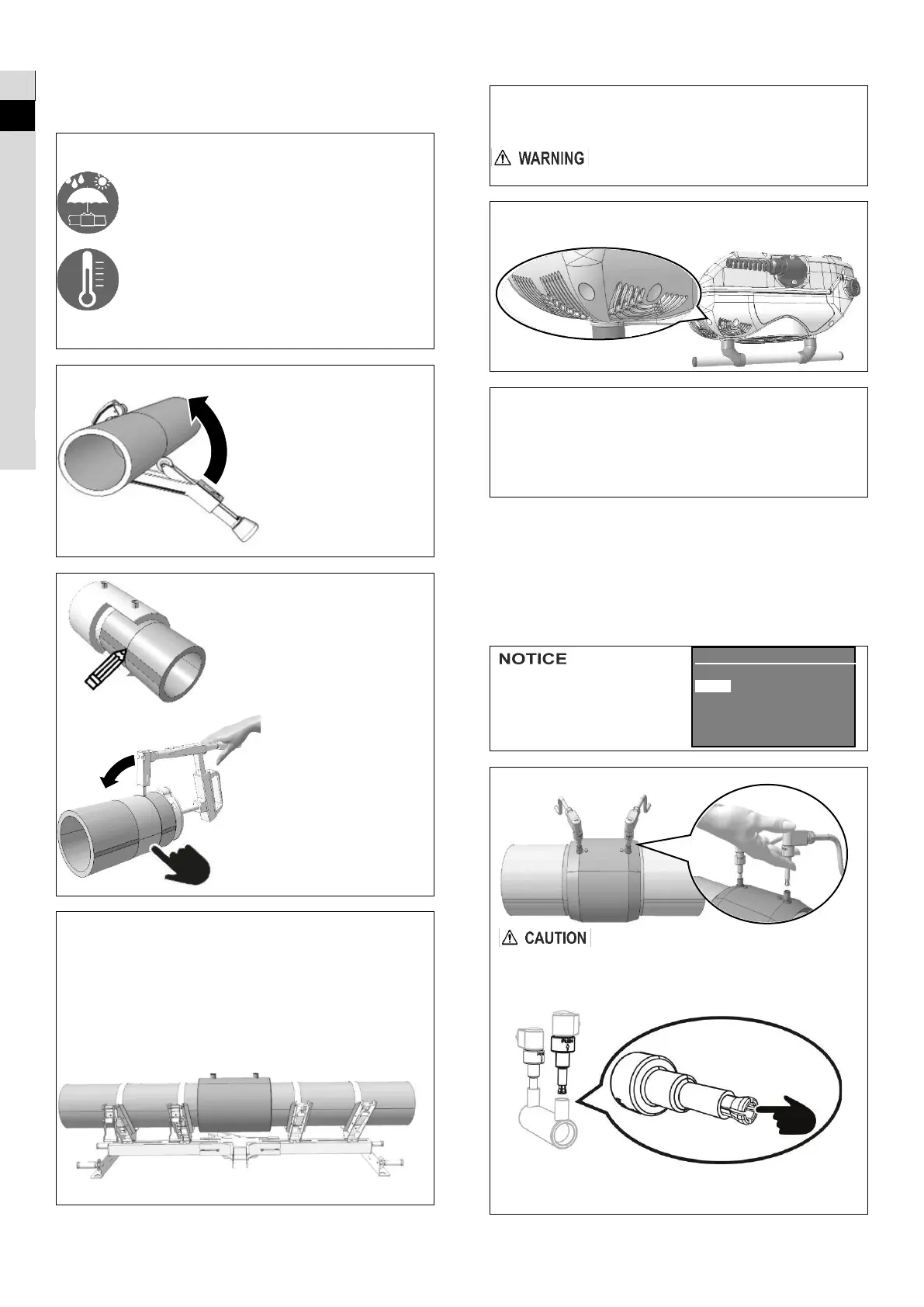 WARNING

NOTICE

CAUTION