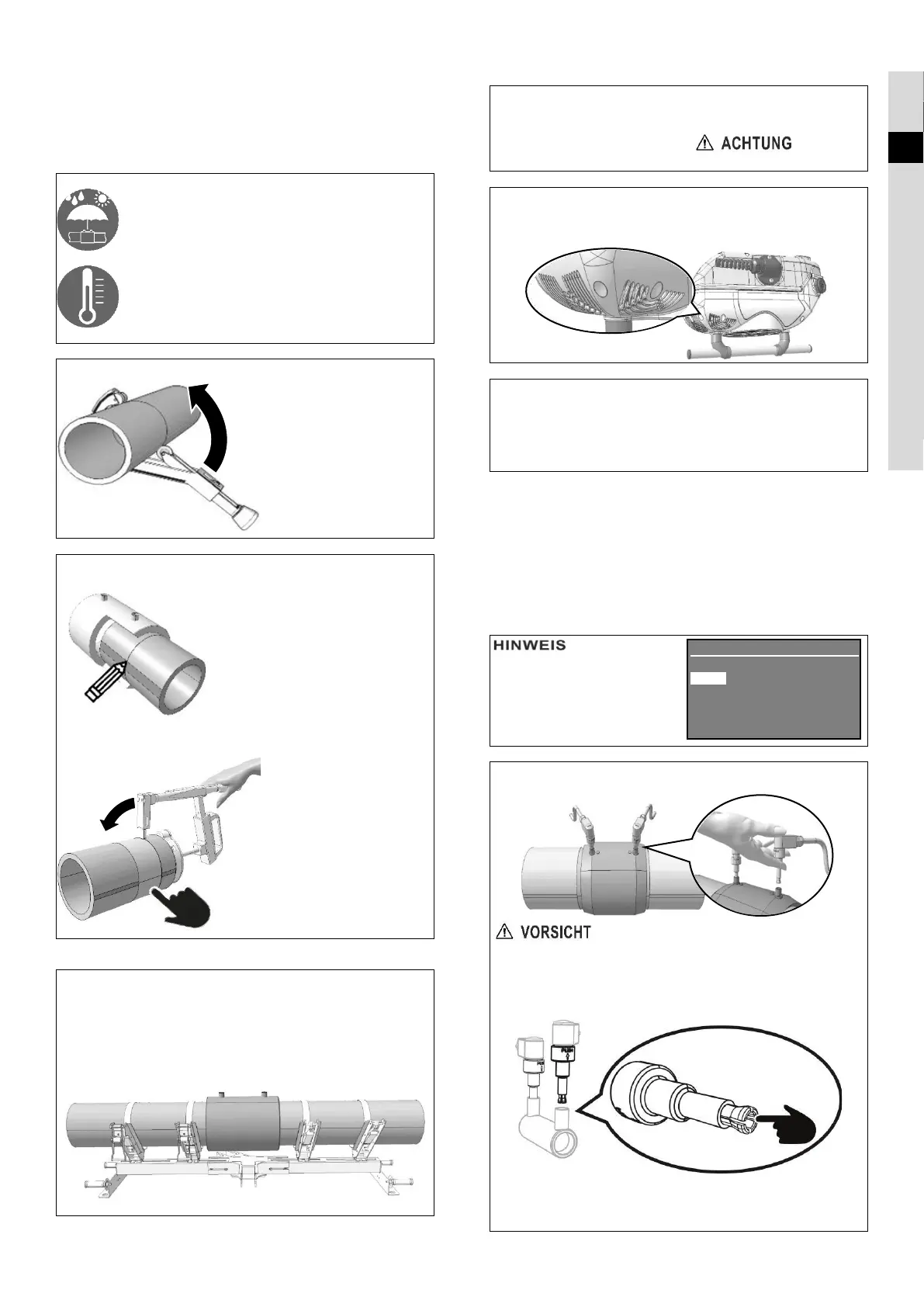 ACHTUNG

HINWEIS

VORSICHT

PUSH

PUSH