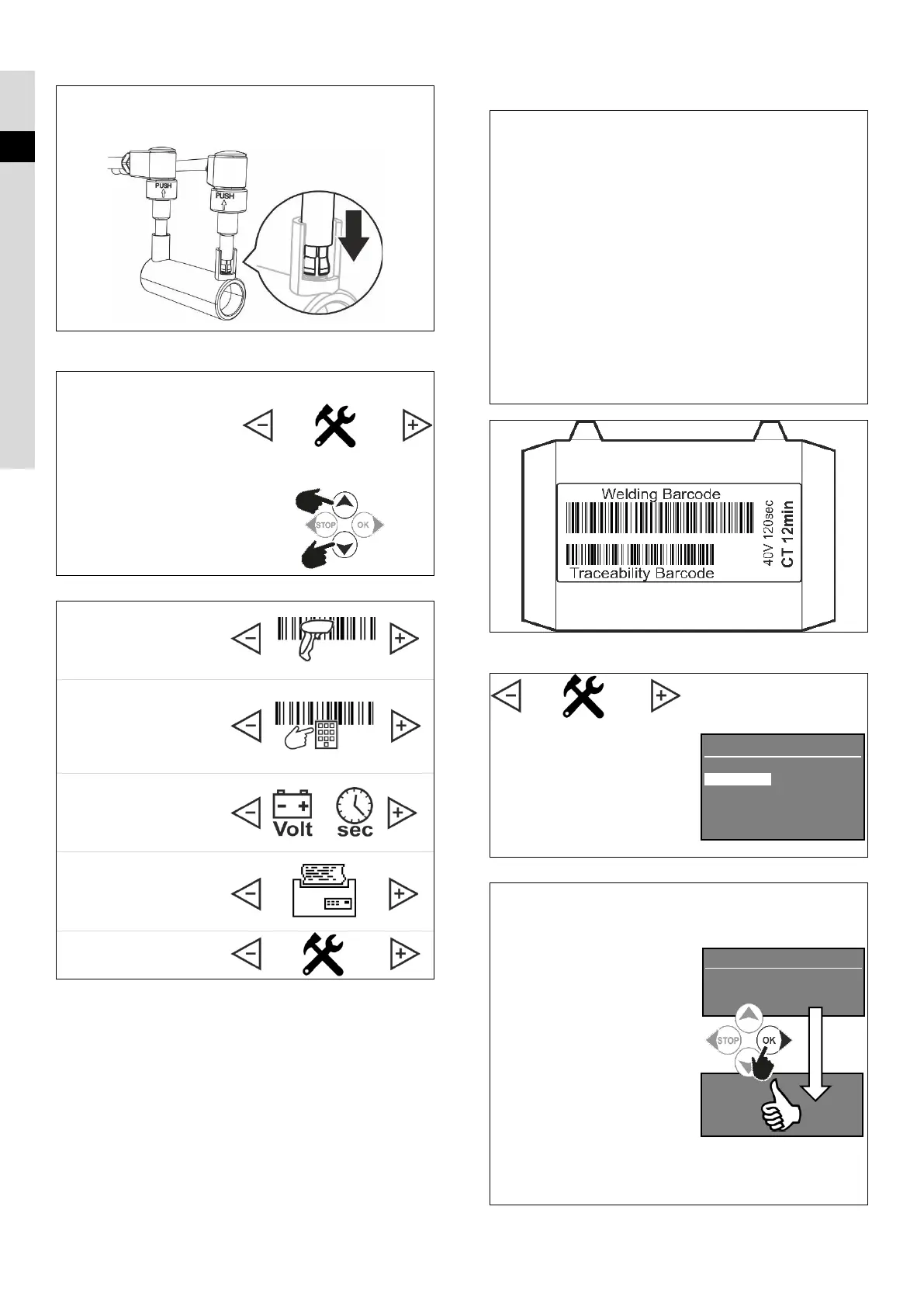 PUSH

PUSH

STOP

OK

Volt

sec

Welding Barcode

Traceability Barcode

40V 120sec

CT 12min

STOP

OK