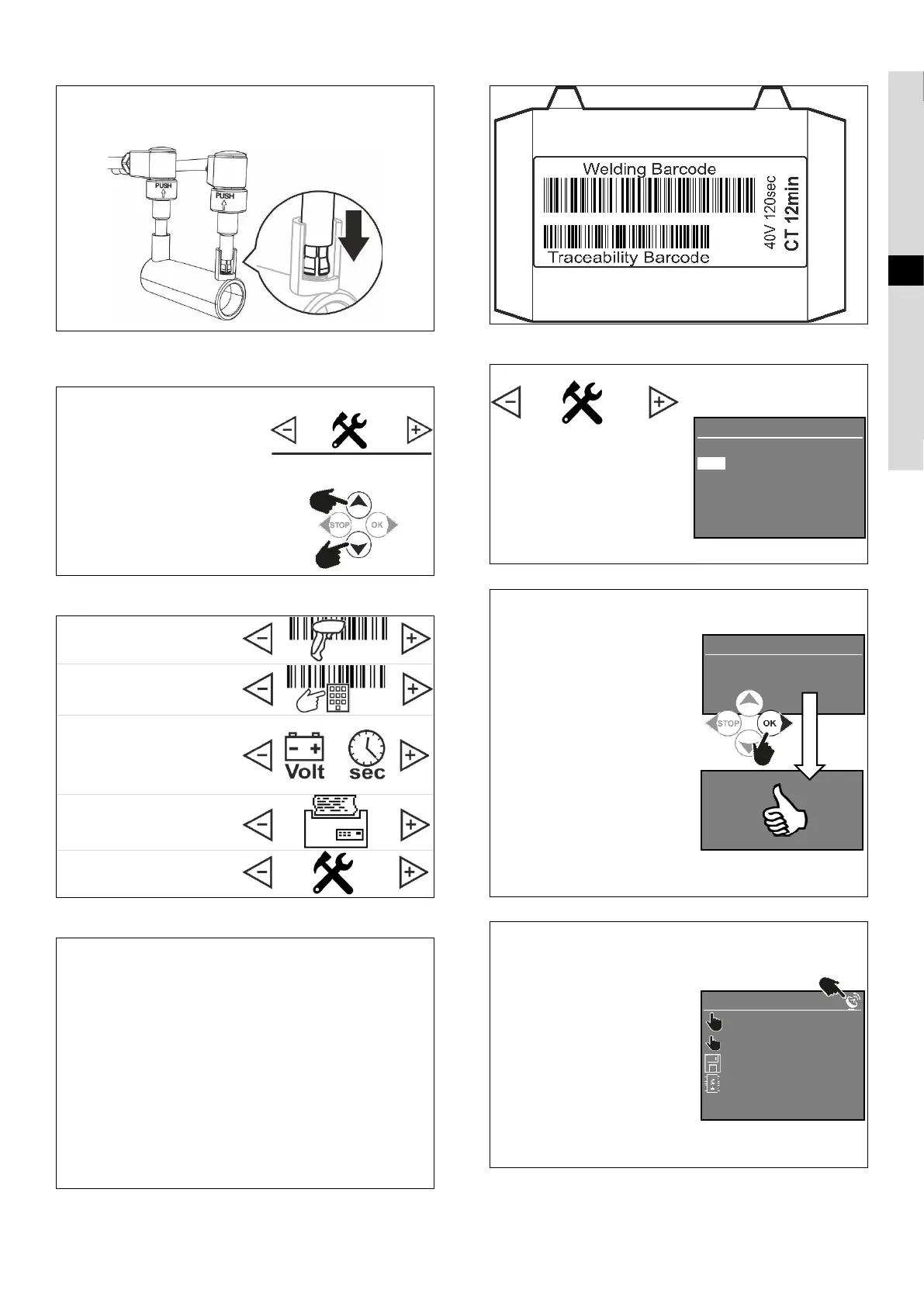 PUSH

PUSH

Welding Barcode

Traceability Barcode

40V 120sec

CT 12min

STOP

OK

Volt

sec

STOP

OK