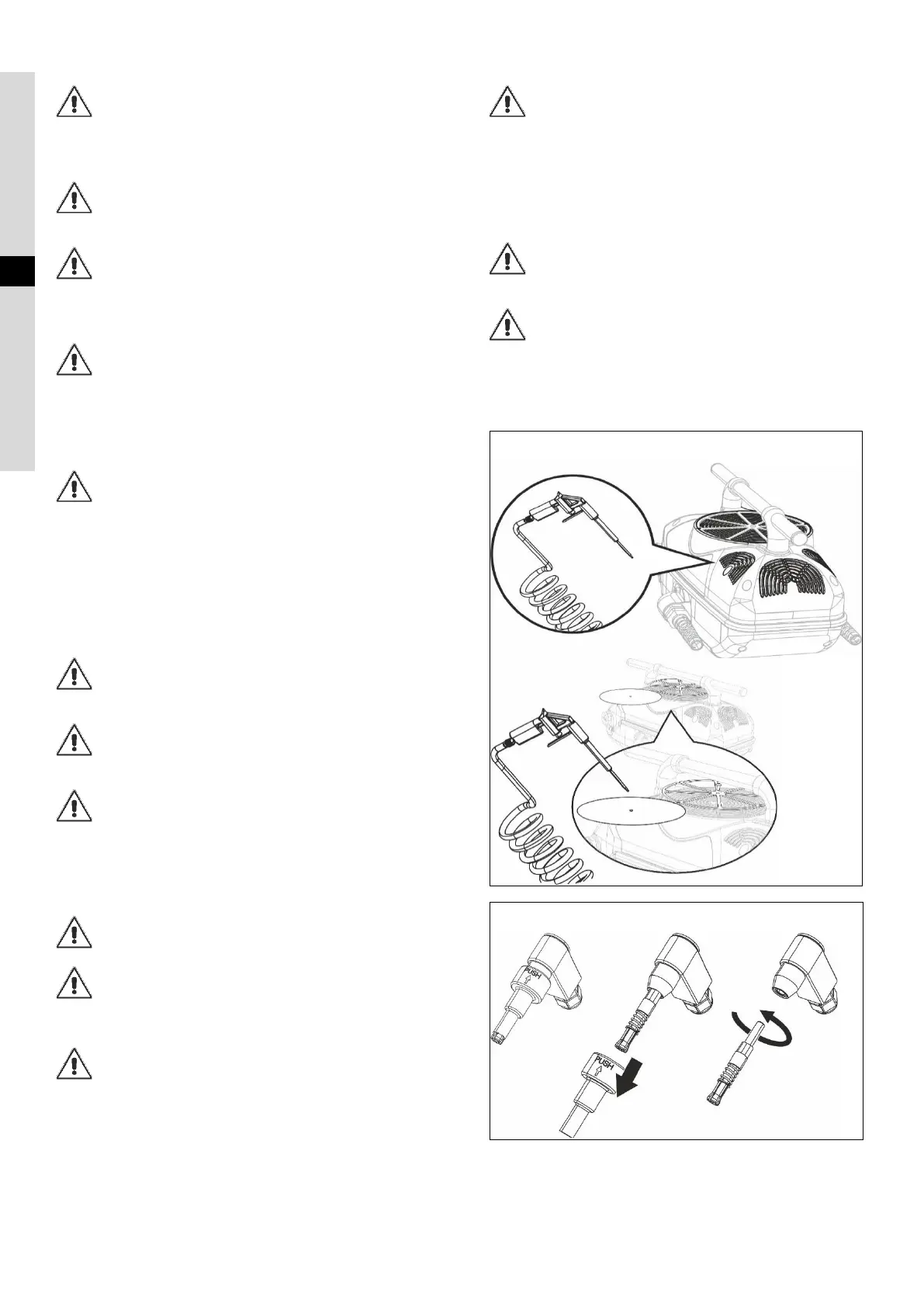 PUSH

PUSH