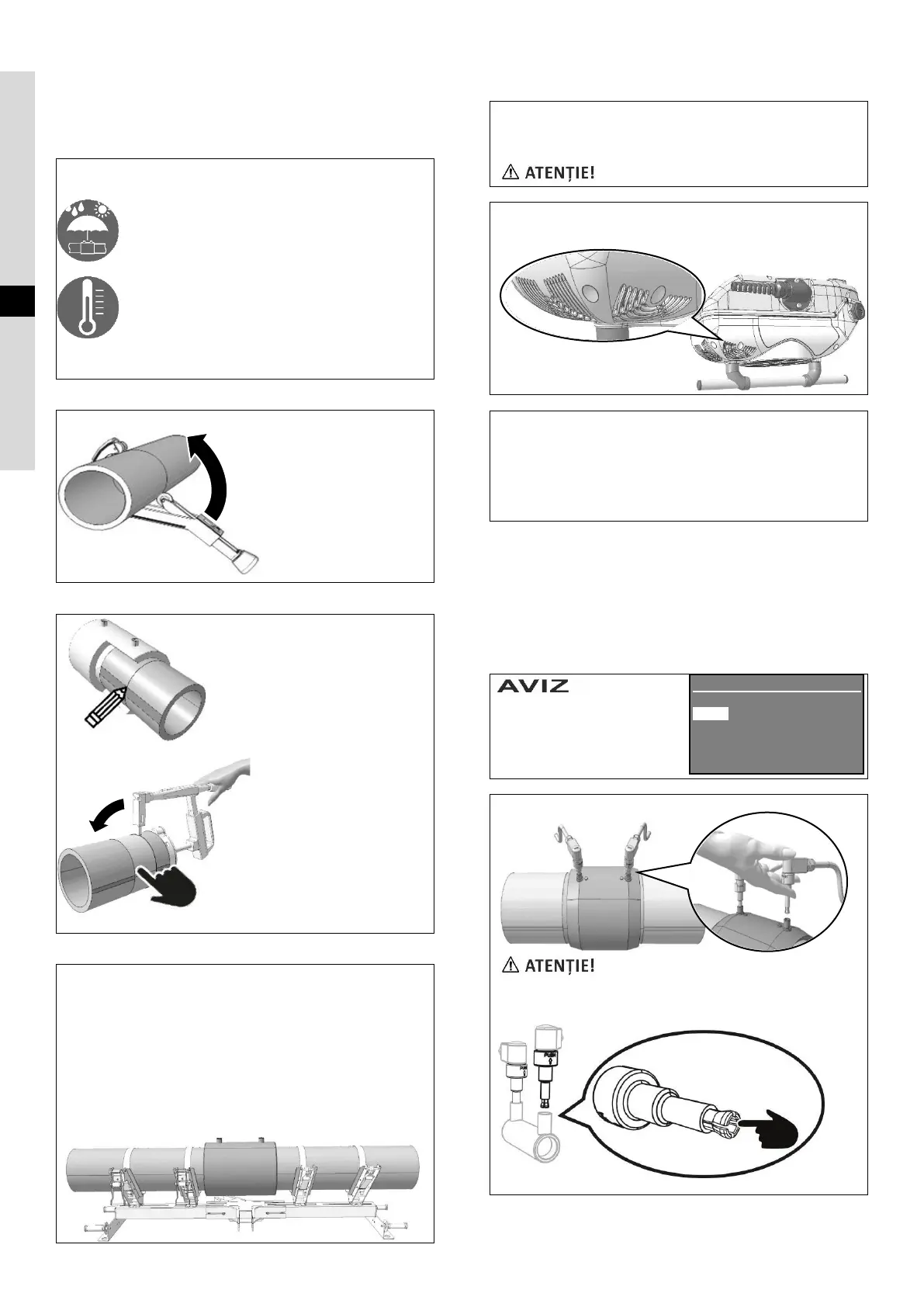 ⚠ ATENȚIE!

AVIZ

⚠ ATENȚIE!