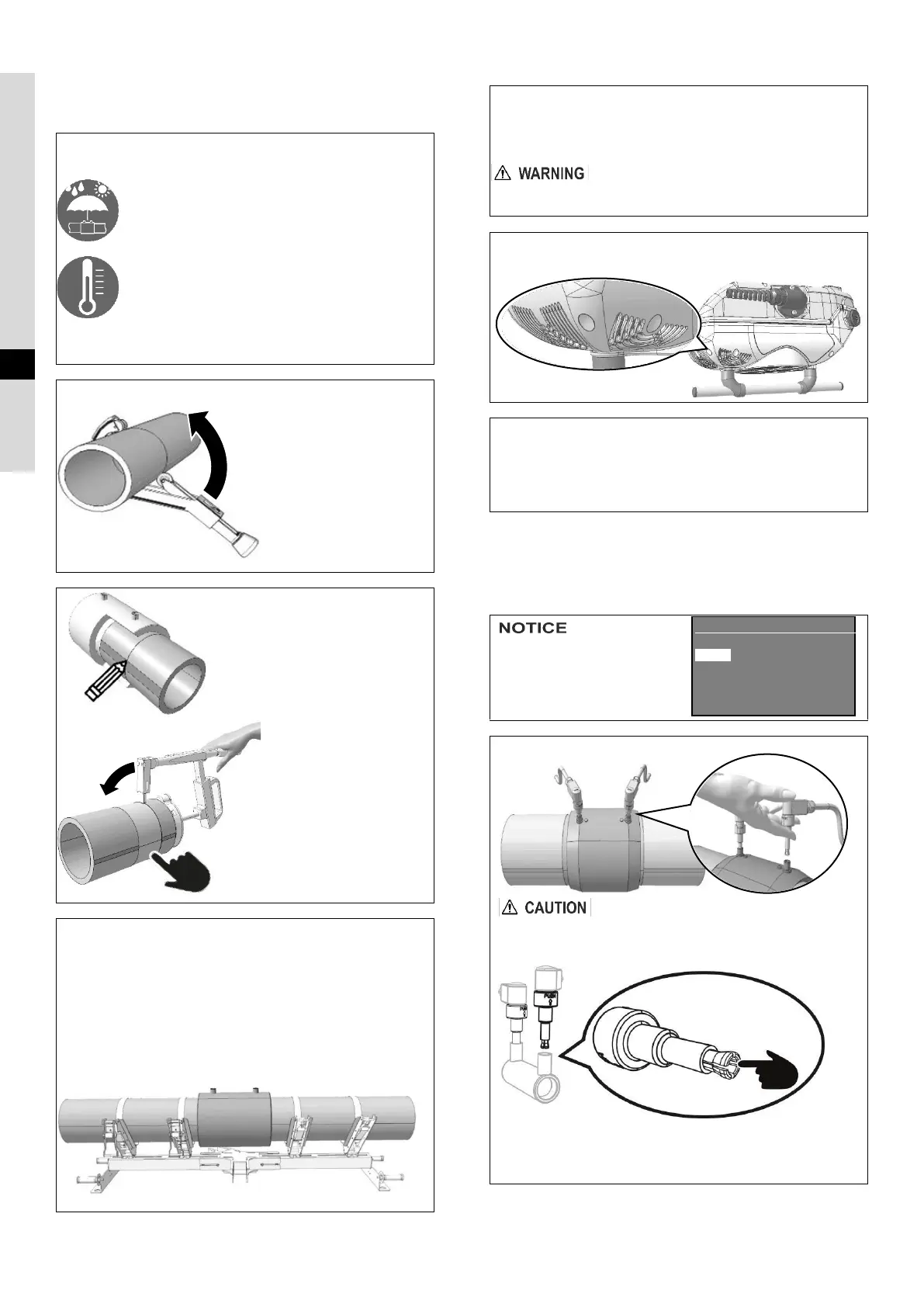 WARNING

NOTICE

CAUTION

PUSH

PUSH