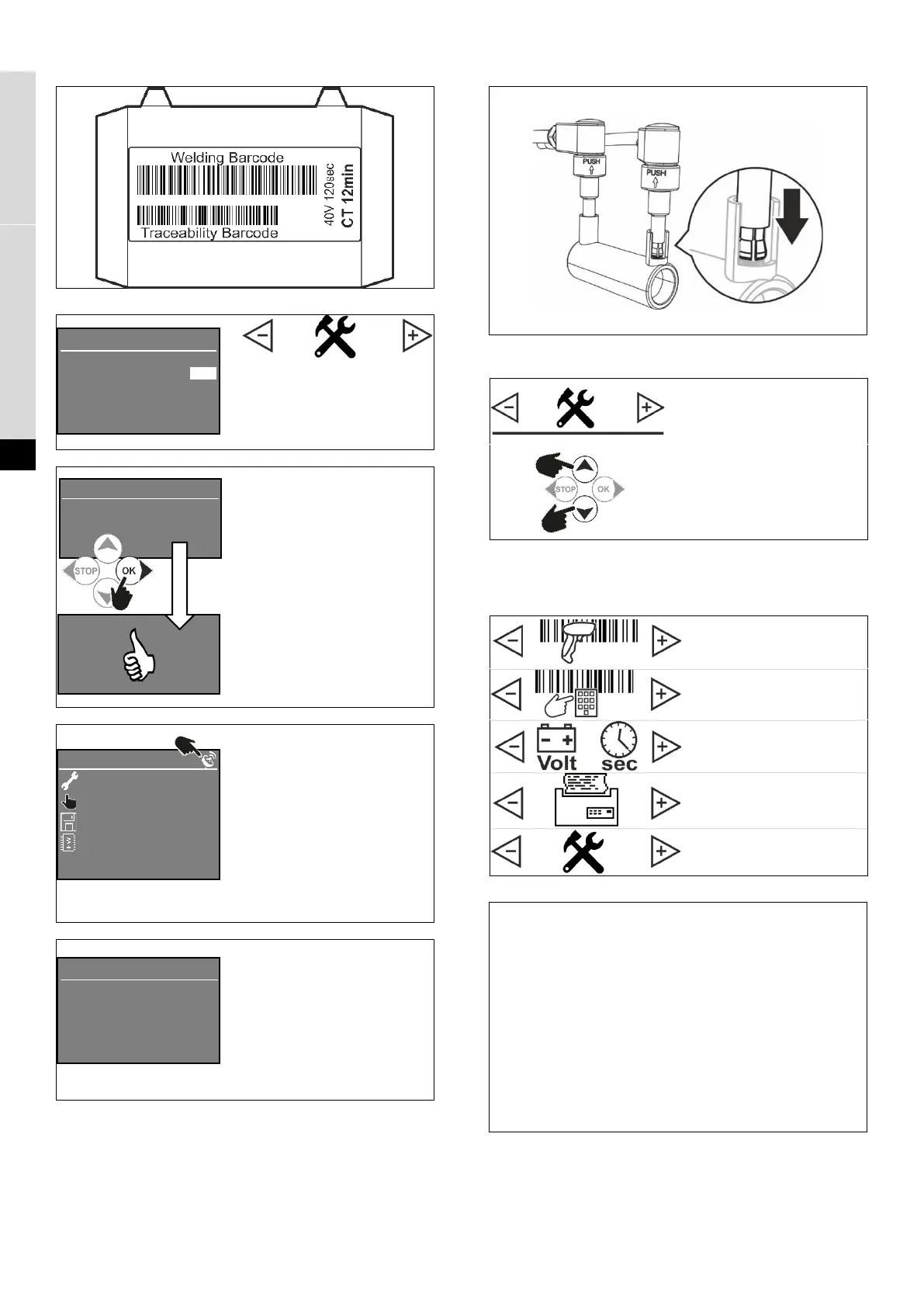 Welding Barcode

Traceability Barcode

40V 120sec
CT 12min

PUSH

PUSH

STOP

OK

STOP

OK

Volt

sec