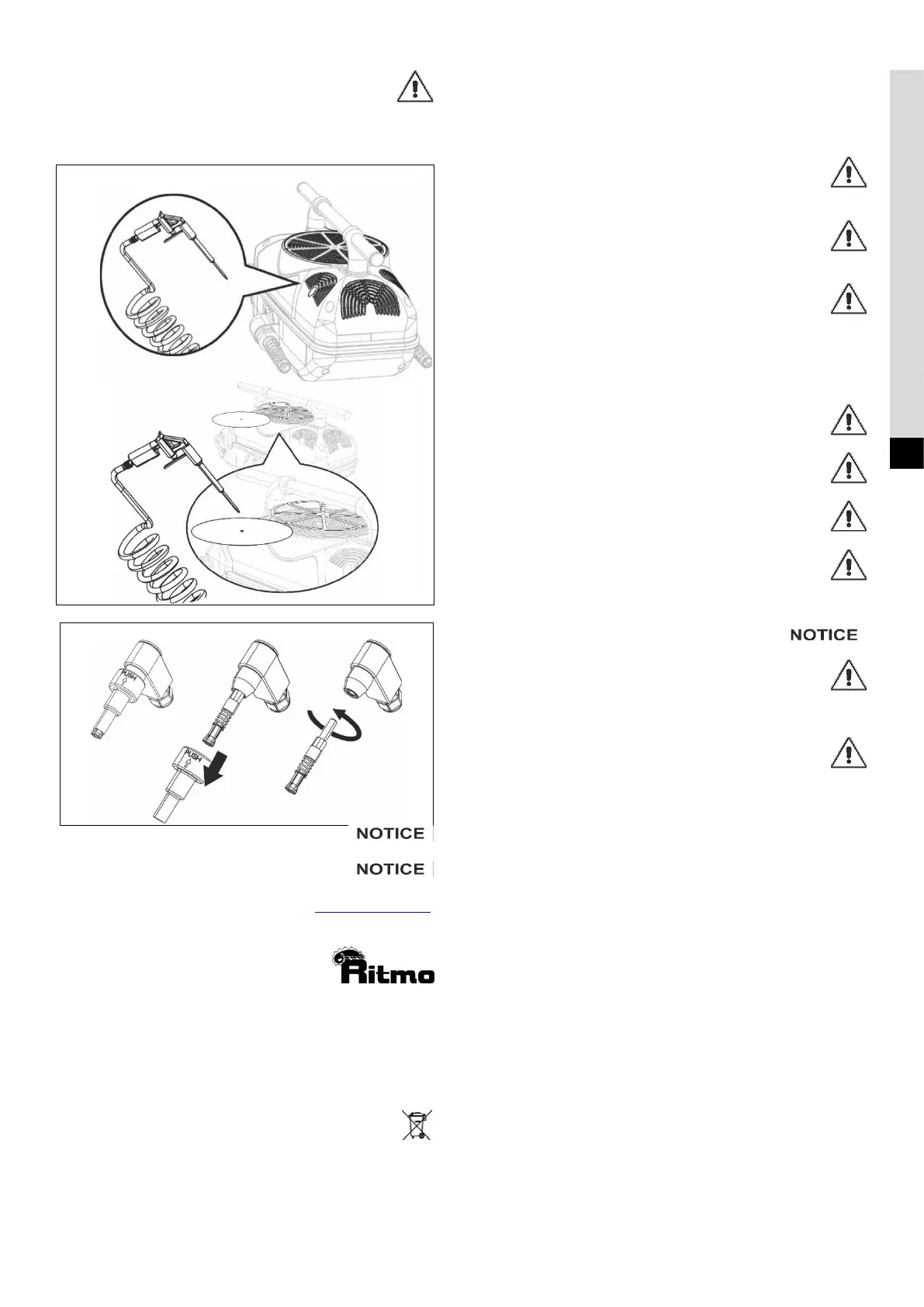 PUSH

PUSH

NOTICE

NOTICE

NOTICE

Ritmo