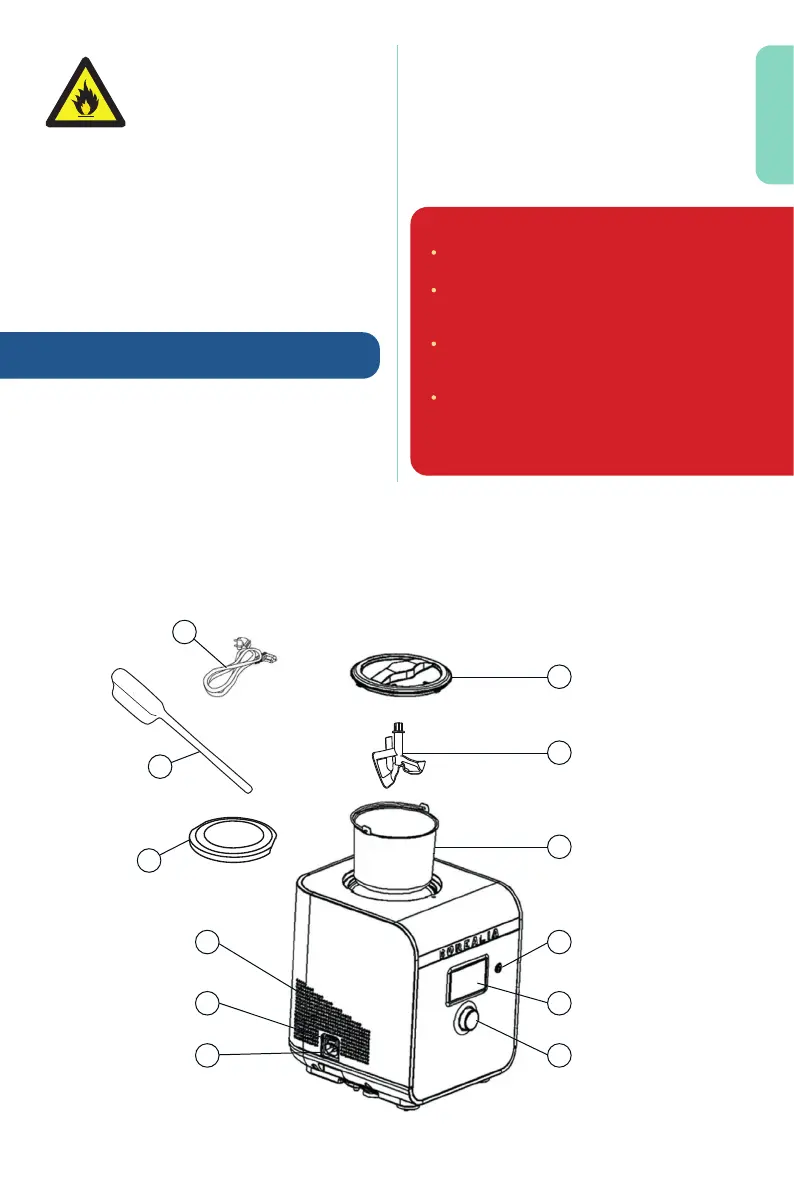 BOREALIA