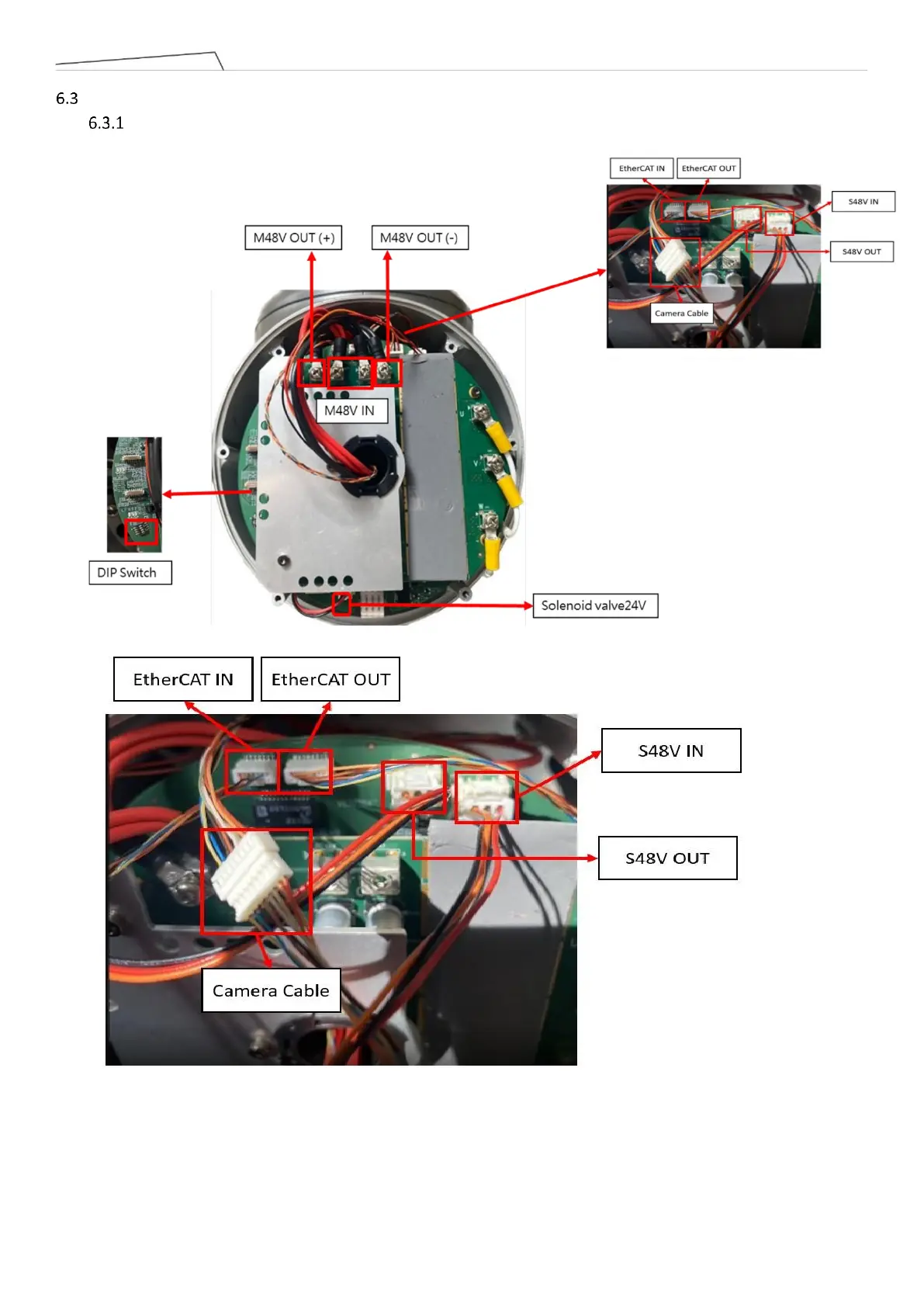 6.3

6.3.1

EtherCAT IN

EtherCAT OUT

S48V IN

S48V OUT

Camera Cable

M48V OUT (+)

M48V OUT (-)

M48V IN

DIP Switch

Solenoid valve24V

EtherCAT IN

EtherCAT OUT

S48V IN

S48V OUT

Camera Cable