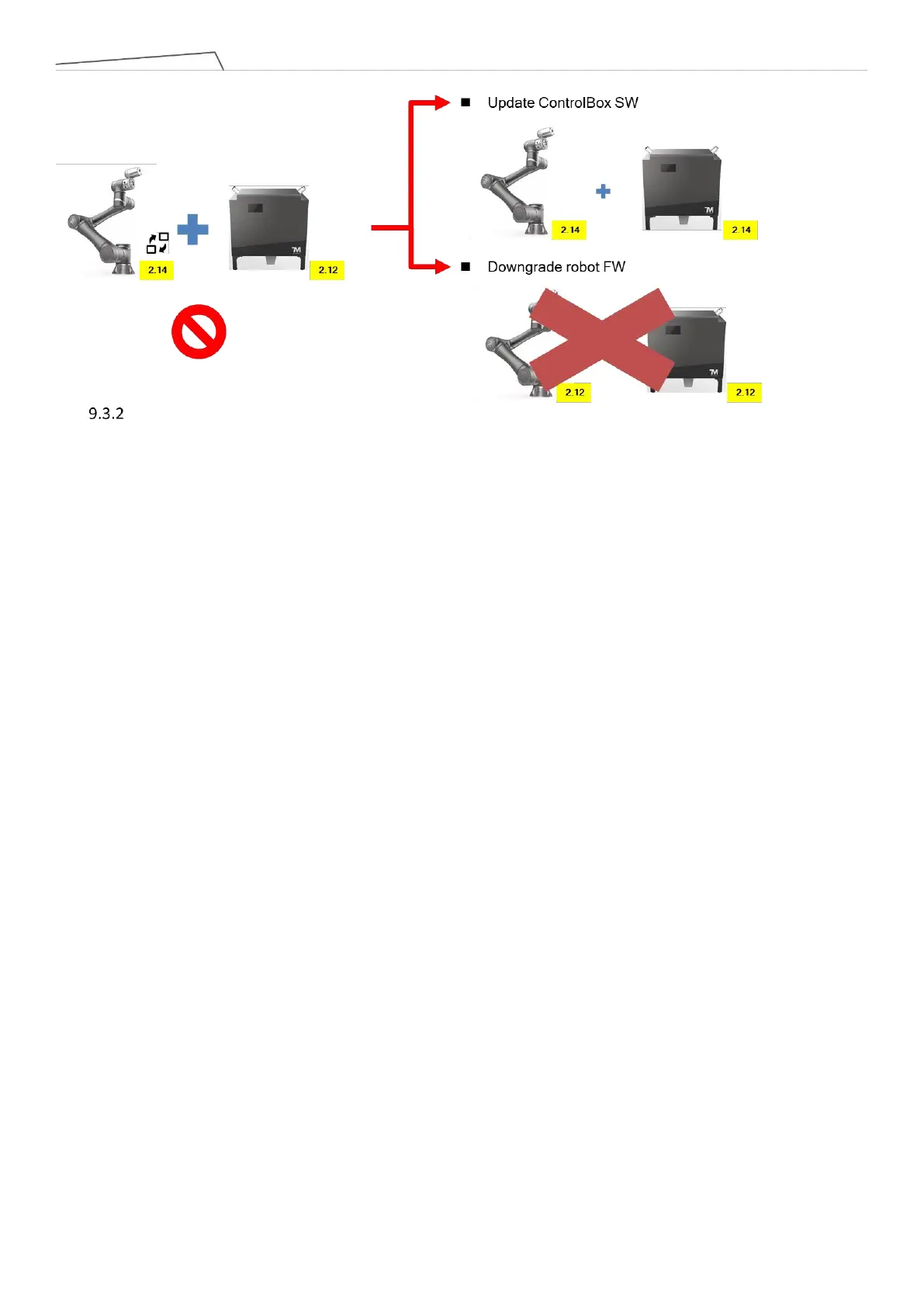 2.14

2.12

■ Update ControlBox SW

2.14

2.14

■ Downgrade robot FW

2.12

2.12

9.3.2