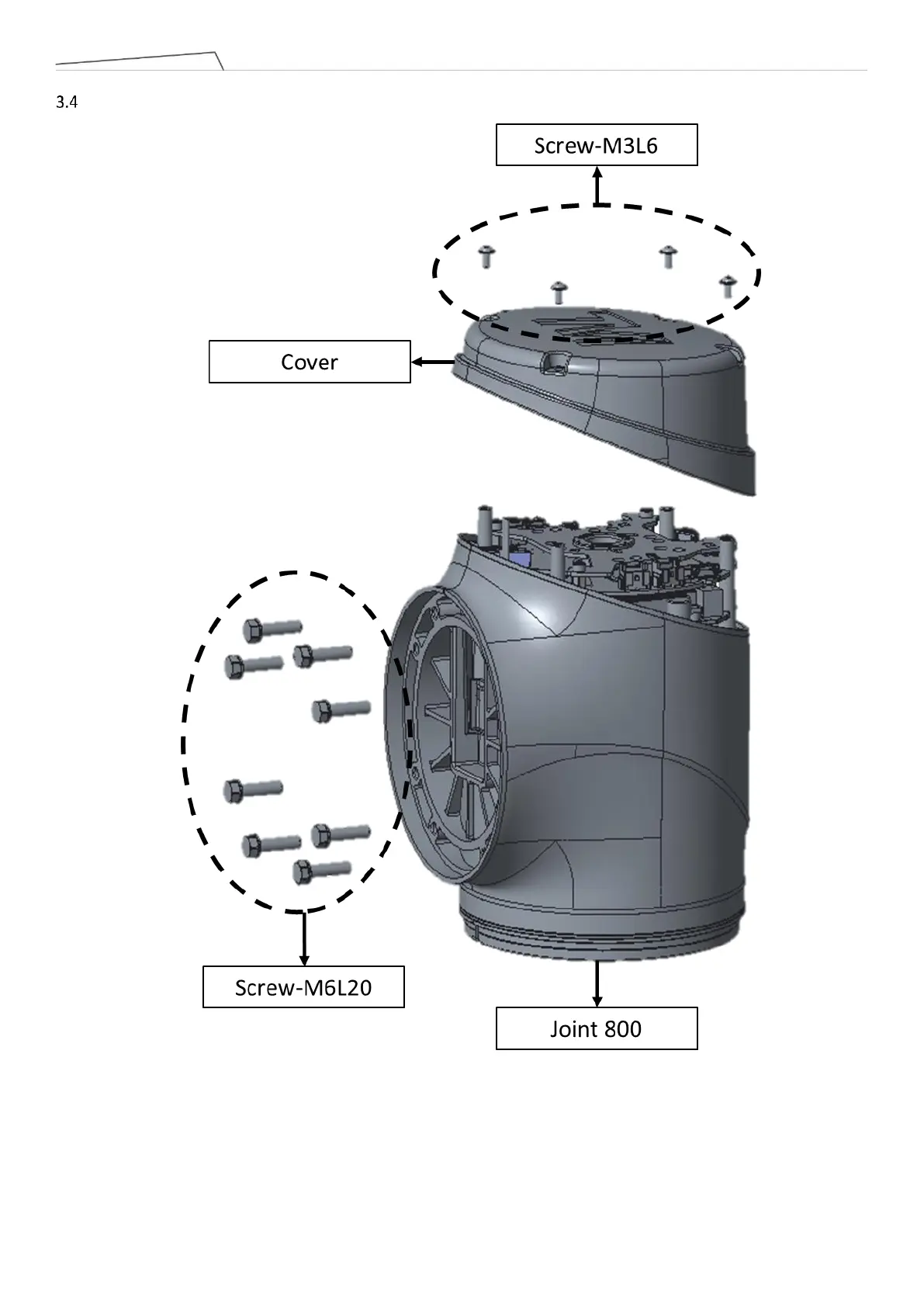 3.4

Screw-M3L6

Cover

Screw-M6L20

Joint 800