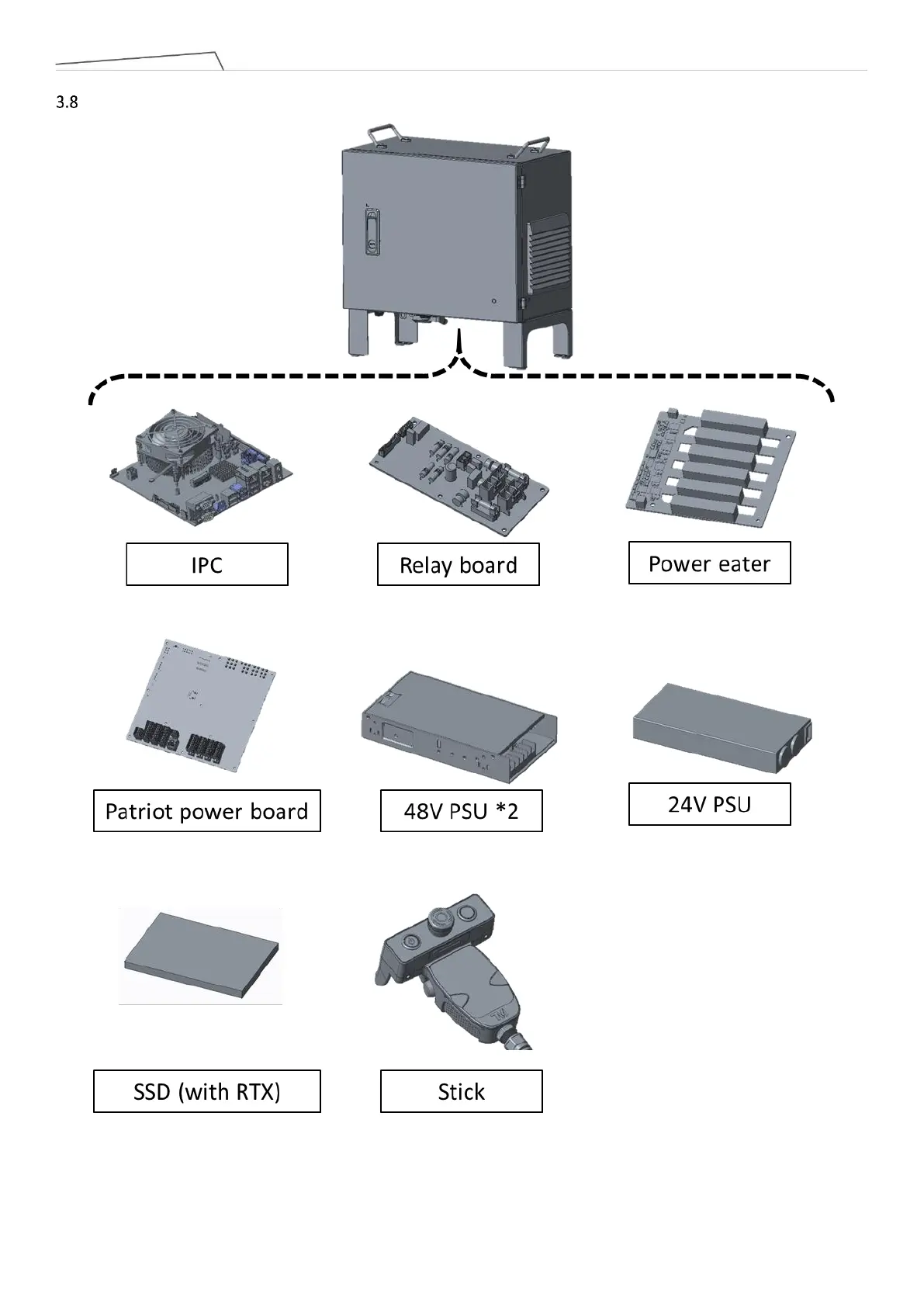 3.8

IPC

Relay board

Power eater

Patriot power board

48V PSU *2

24V PSU

SSD (with RTX)

Stick