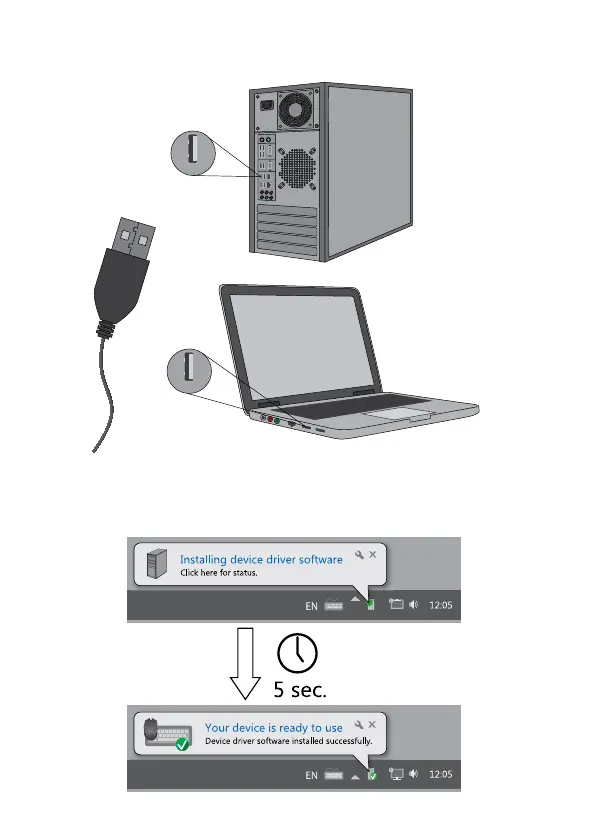 Installing device driver software
Click here for status.

EN 12:05

5 sec.

Your device is ready to use
Device driver software installed successfully.

EN 12:05